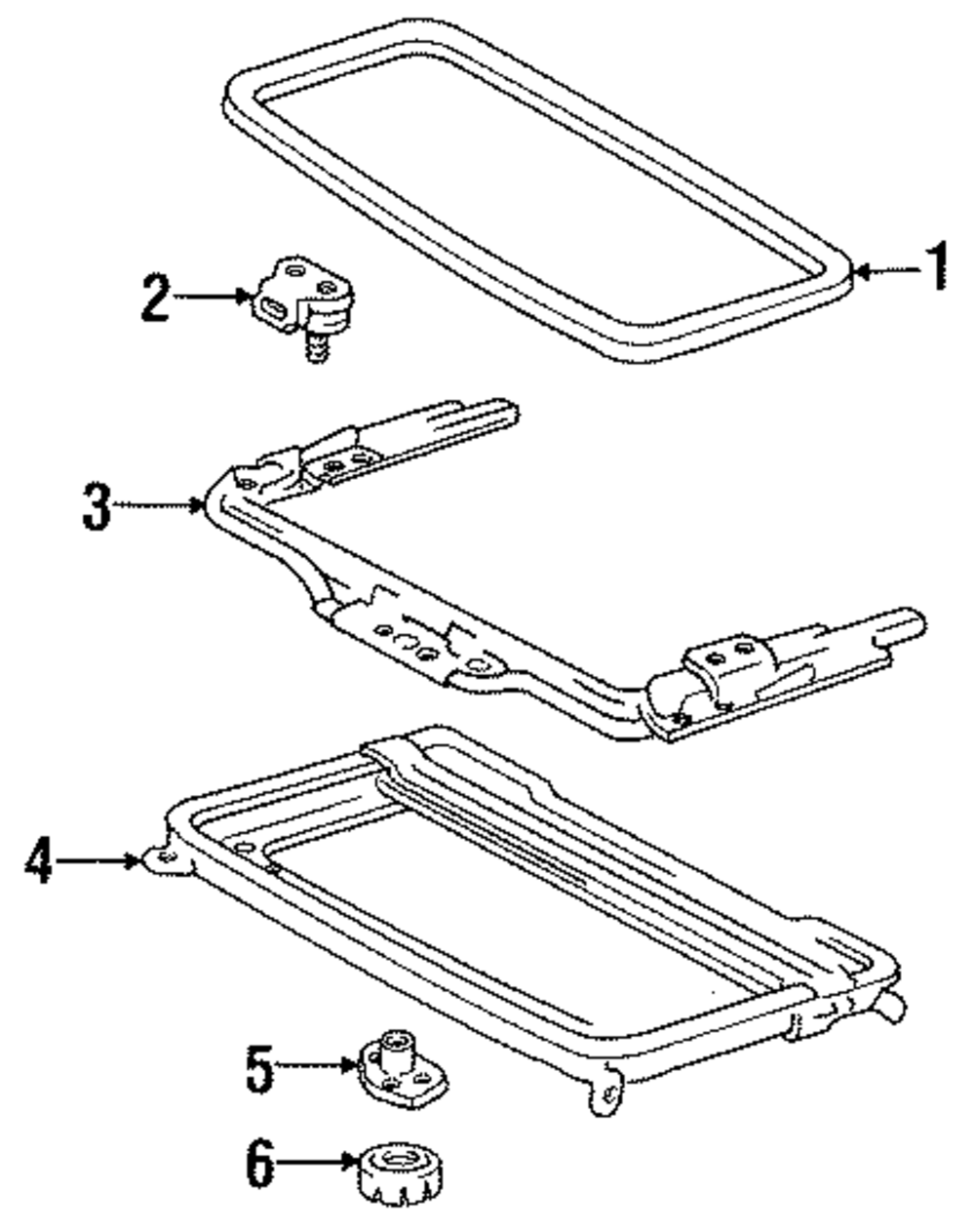 1
2
3
4
5
6