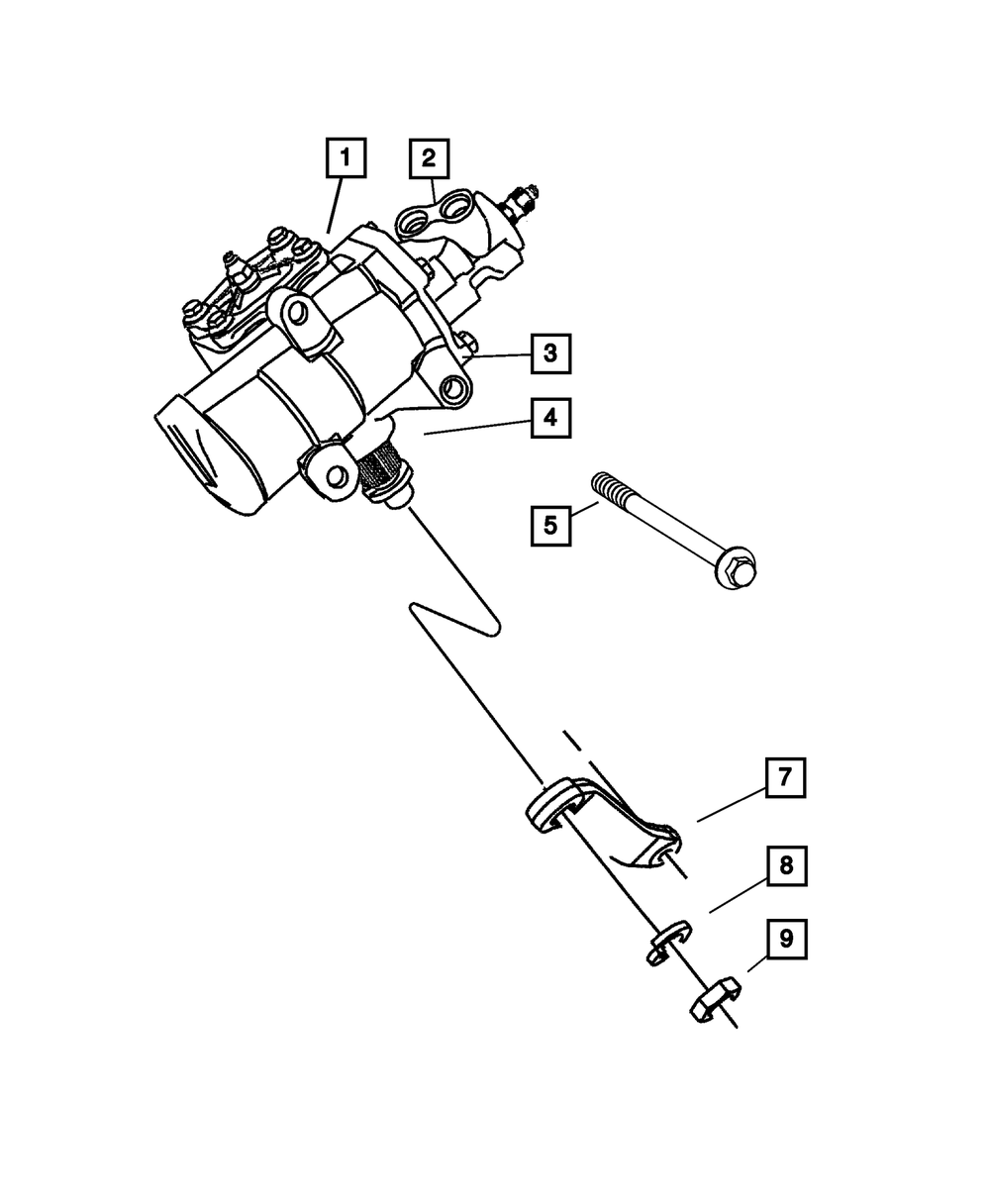 1
2
3
4
5
7
8
9