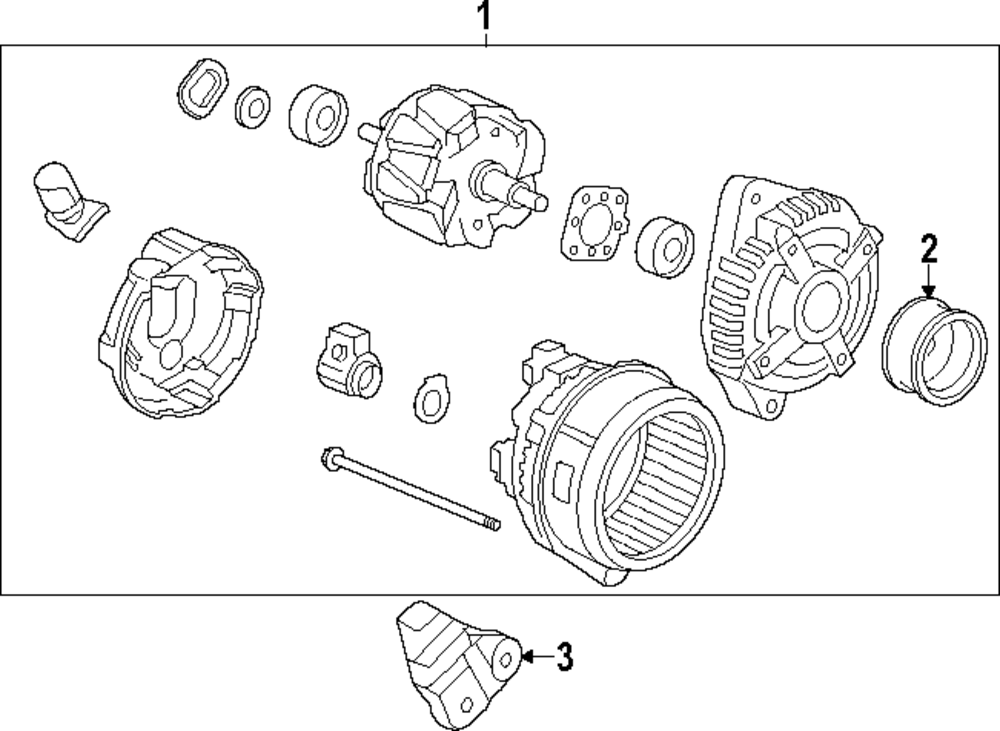 1

2

3