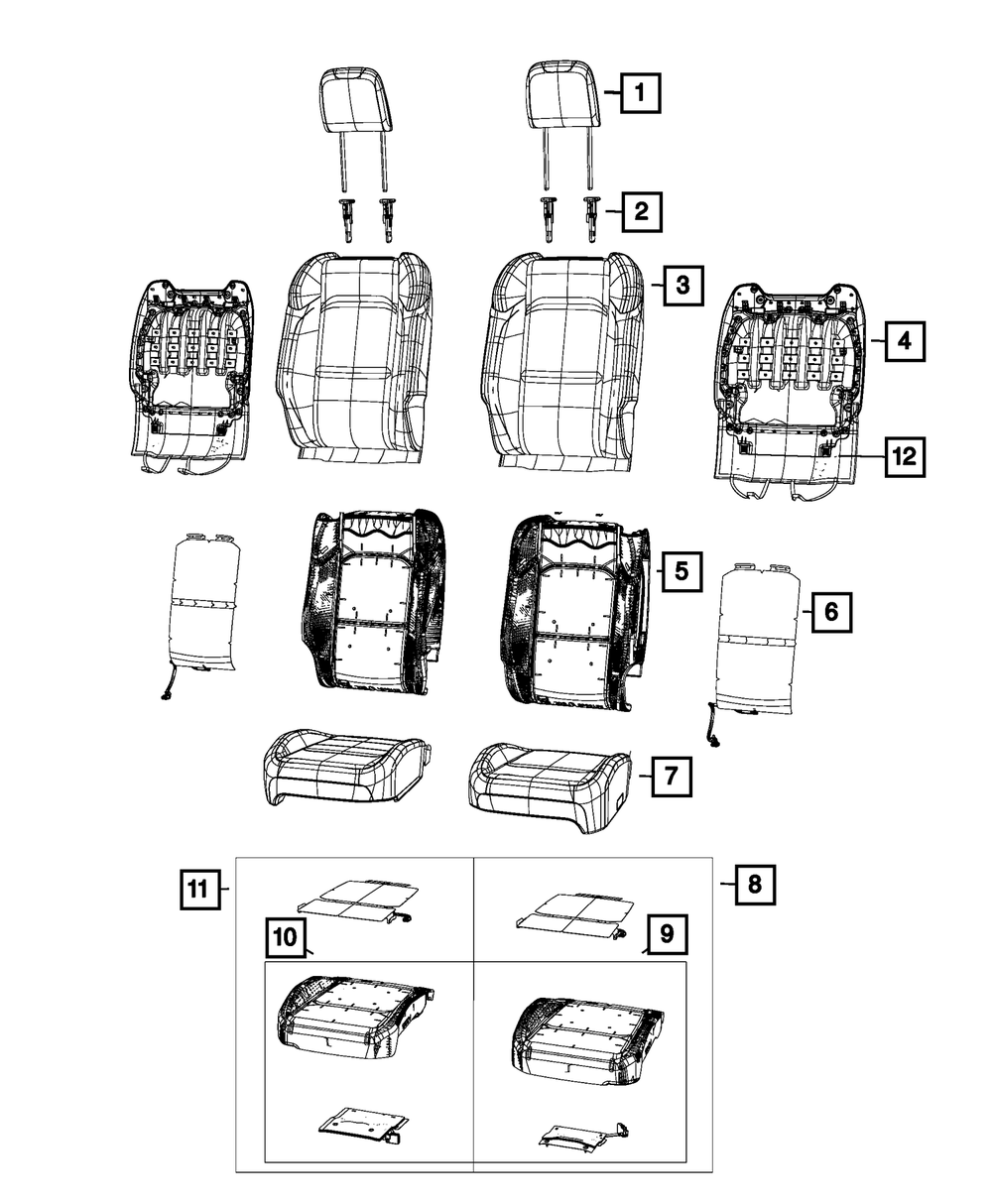 1
2
3
4
12
5
6
7
11
8
10
9