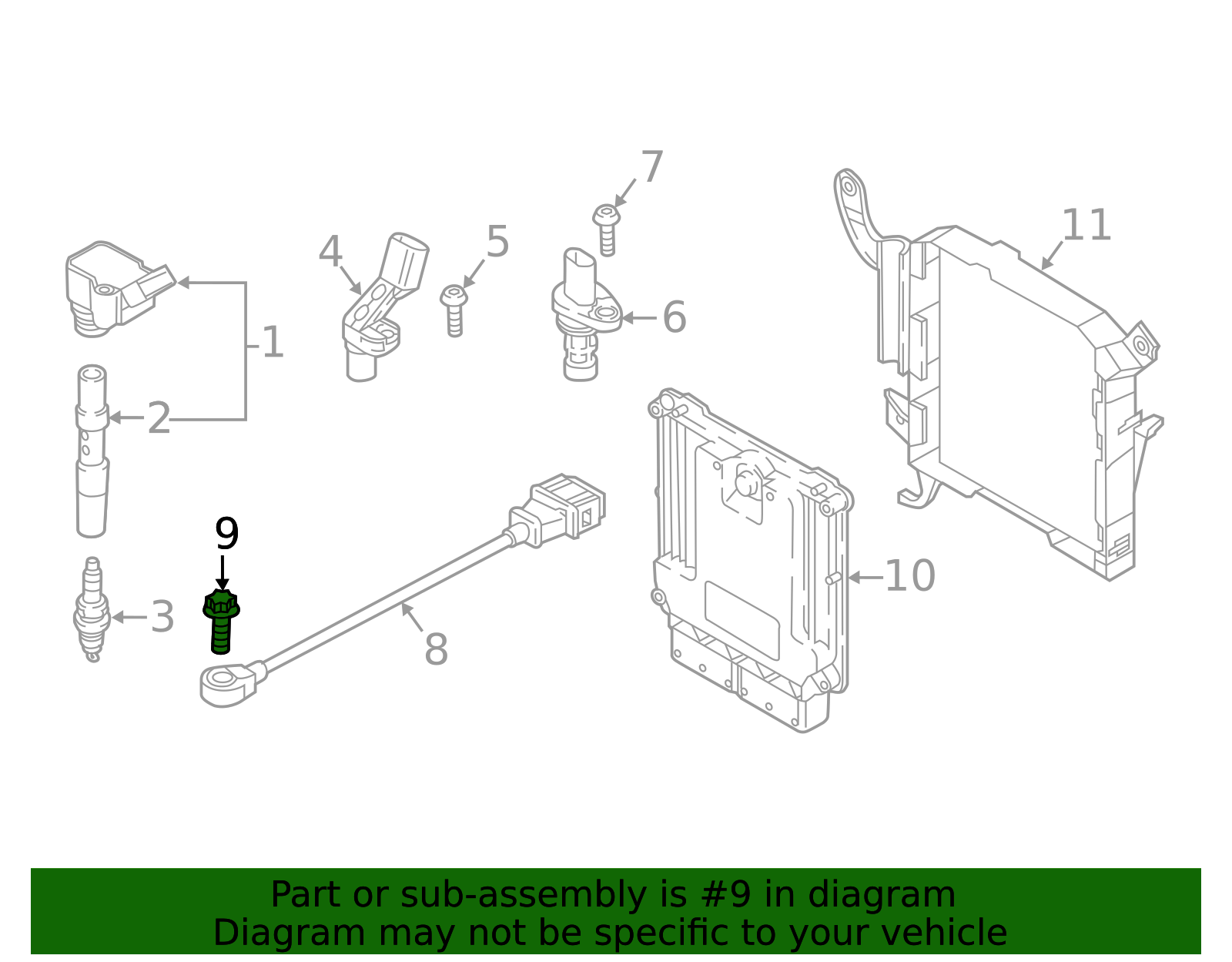 7
11
4
5
1
6
2
9
10
3
8

Part or sub-assembly is #9 in diagram
Diagram may not be specific to your vehicle