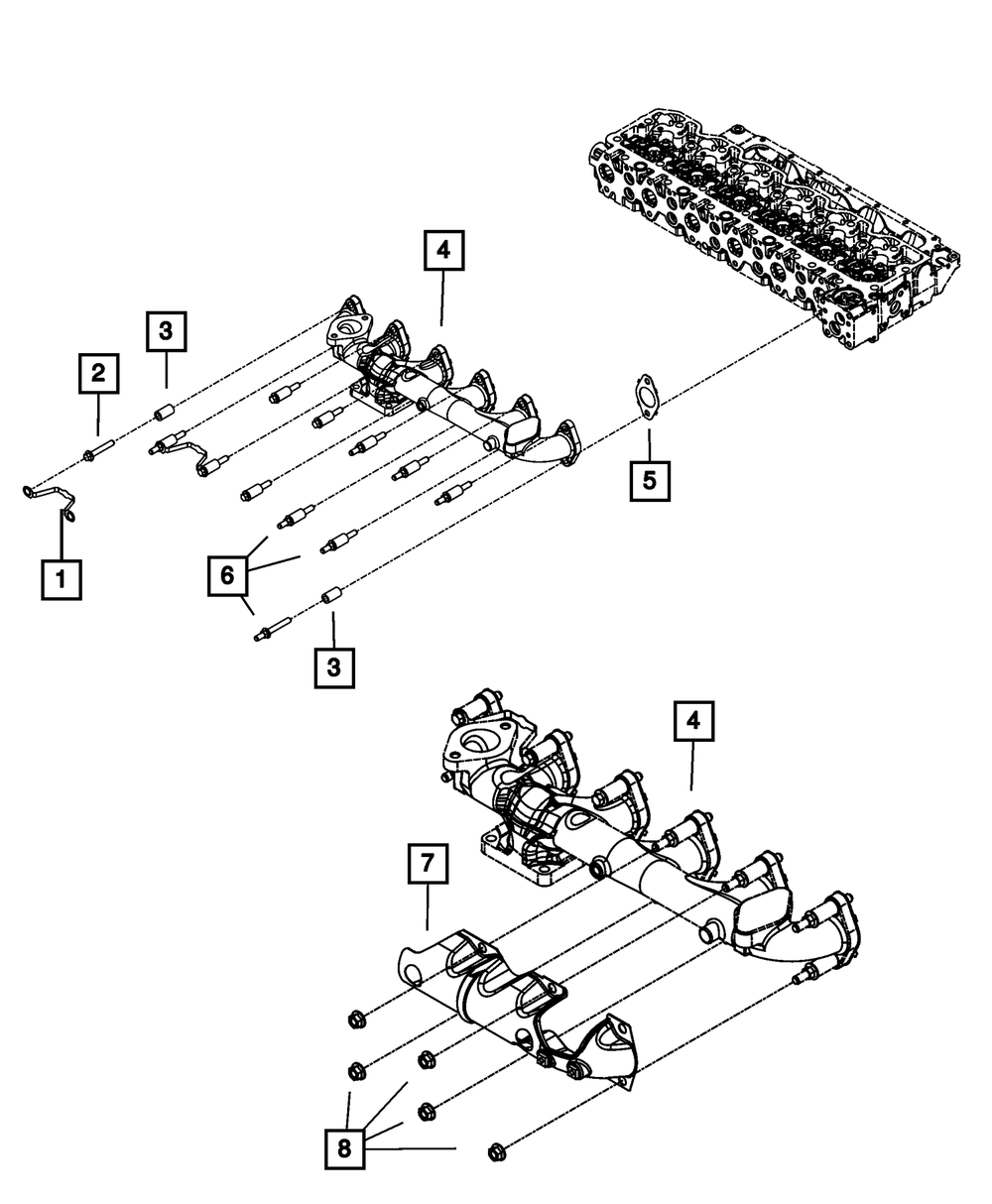 4
3
2
5
1
6
3
4
7
8