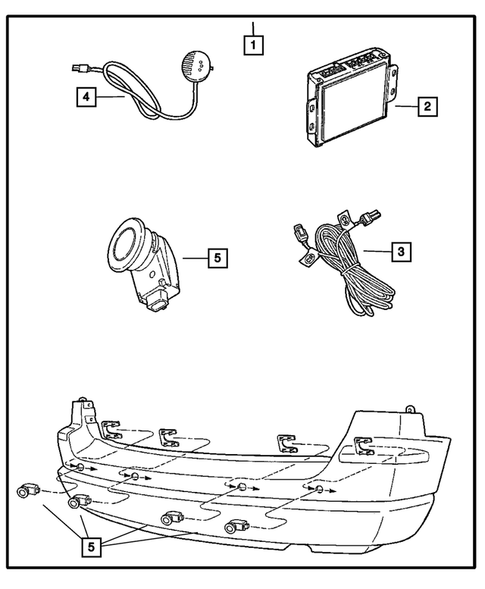 1
4
2
5
3
5