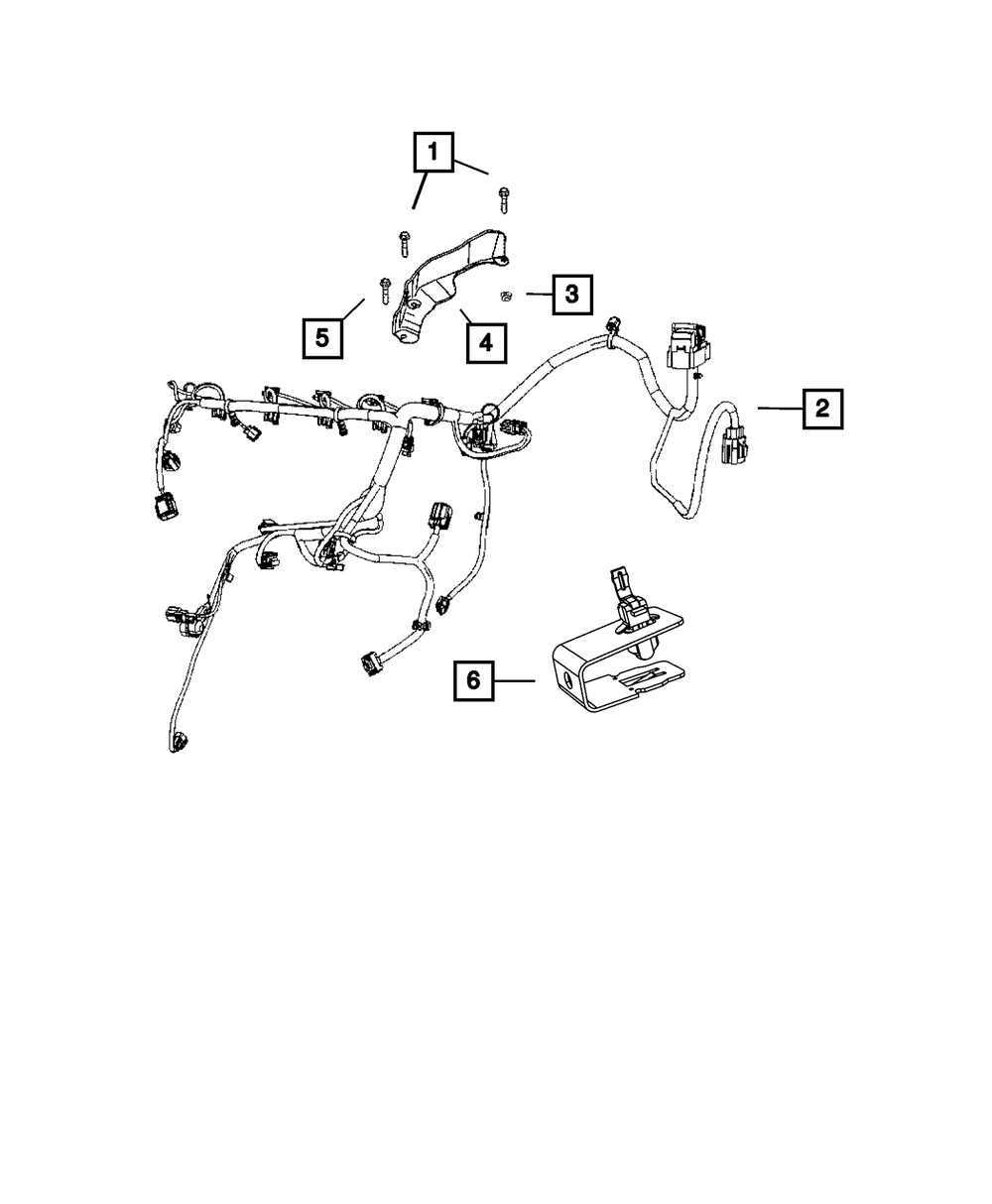 1
3
5
4
2
6