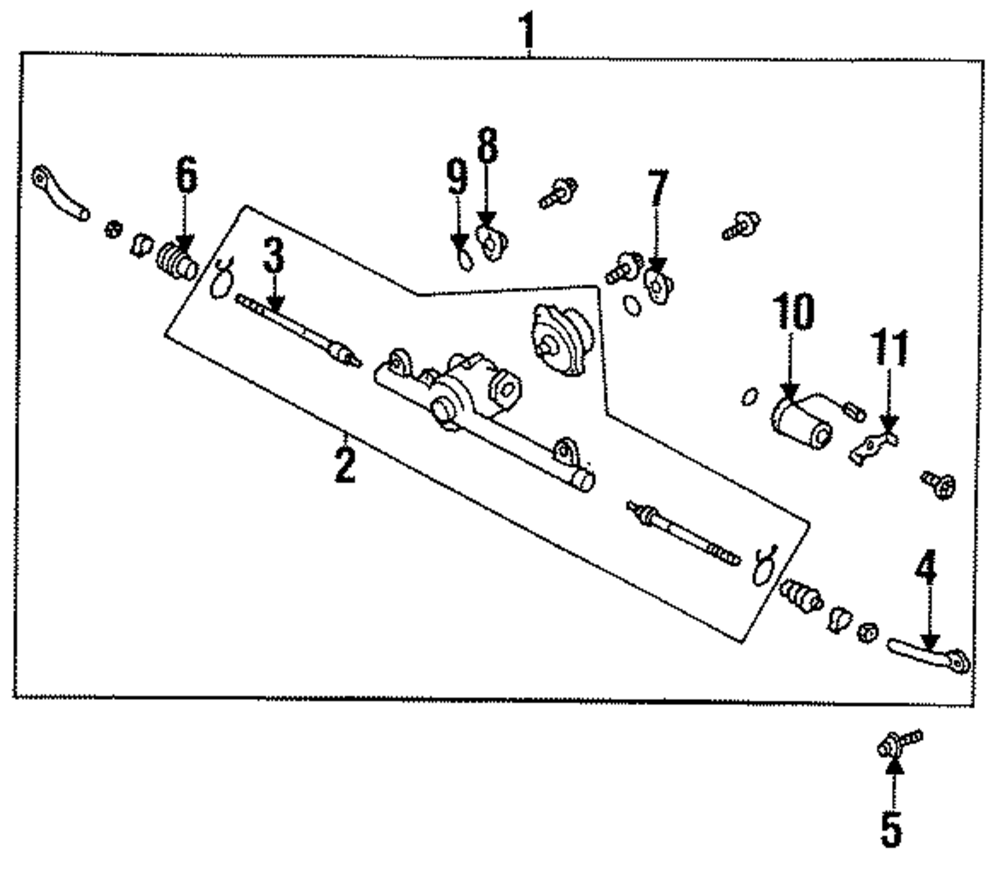 1
6
9
8
7
3
10
11
2
4
5