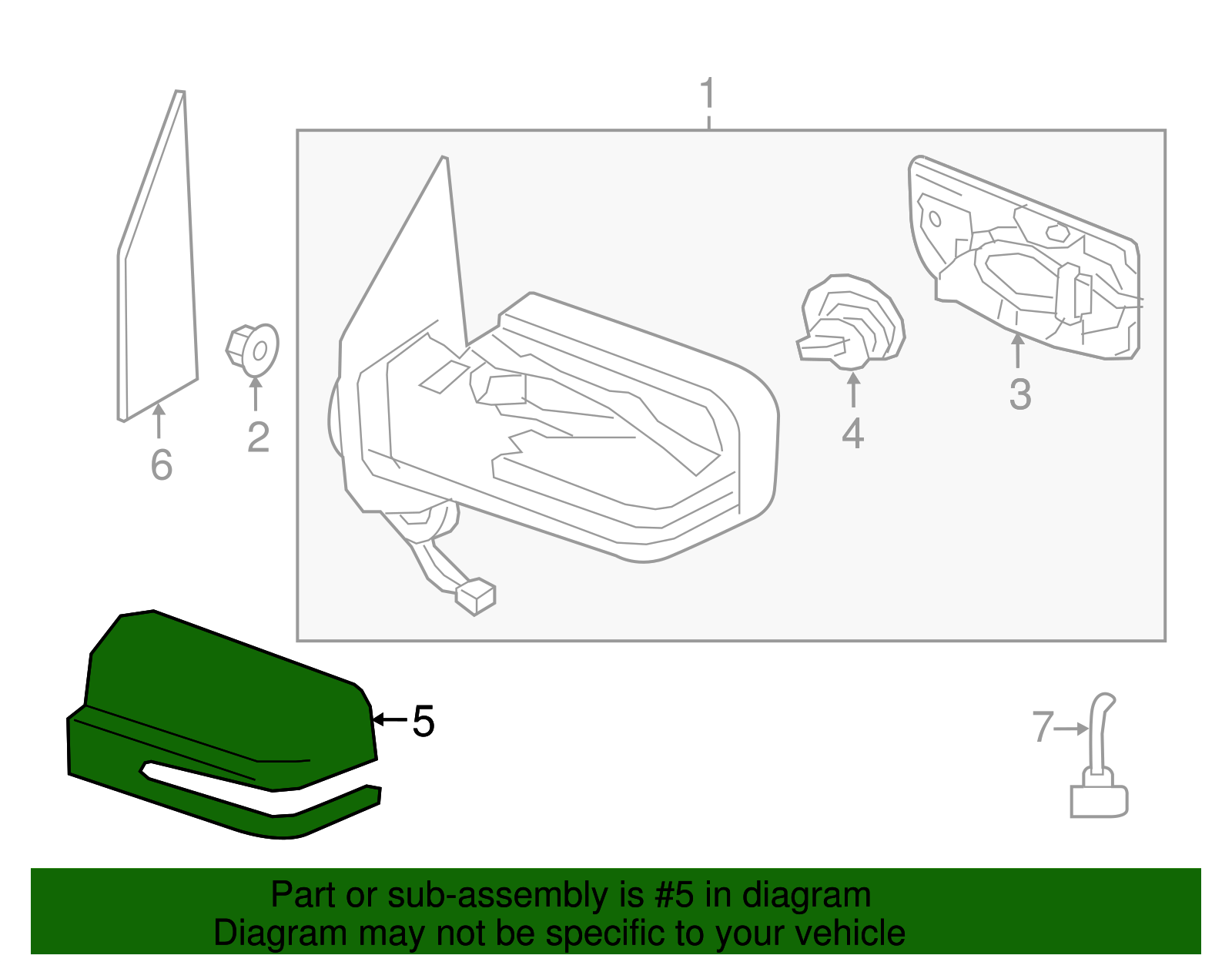 1

6

2

4

3

5

7

Part or sub-assembly is #5 in diagram
Diagram may not be specific to your vehicle