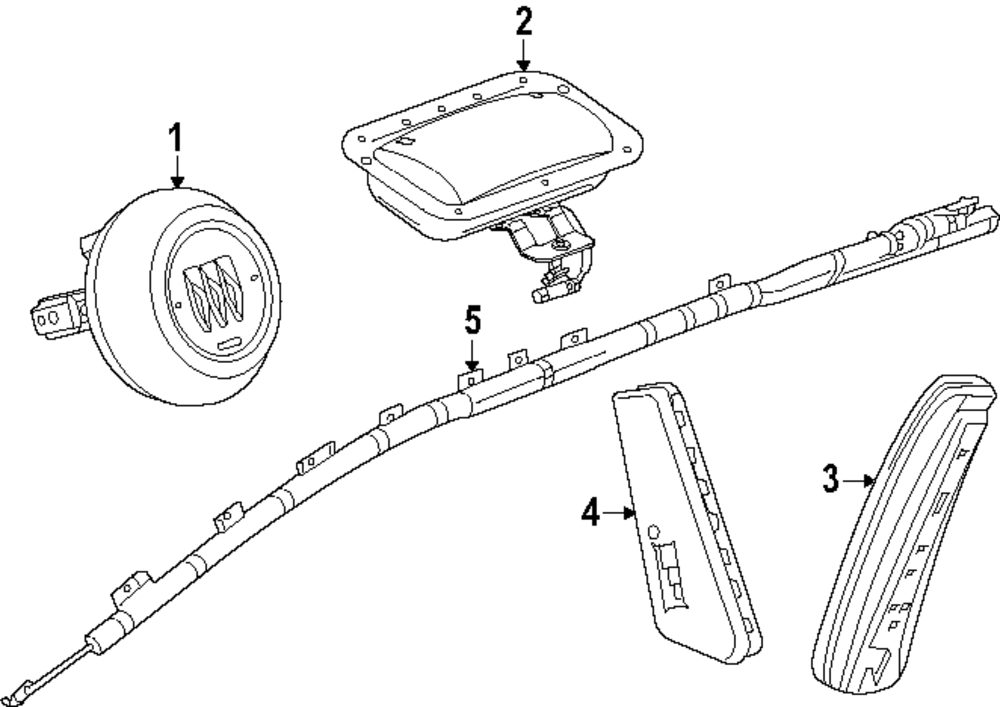 1
2
5
4
3