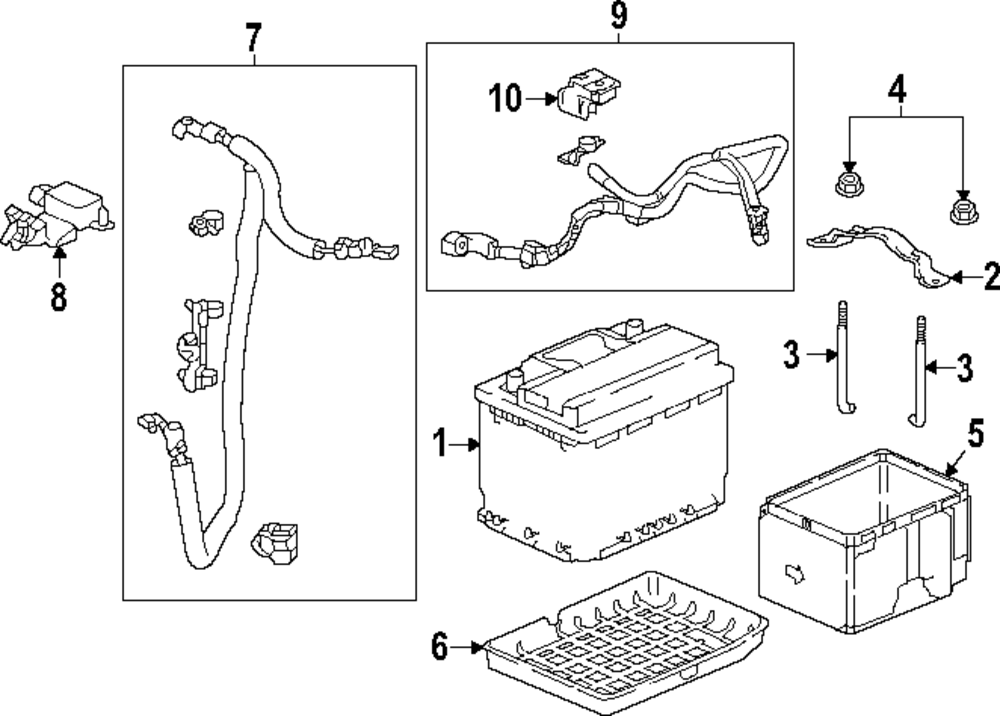 7
9
10
4
8
2
3
3
1
5
6