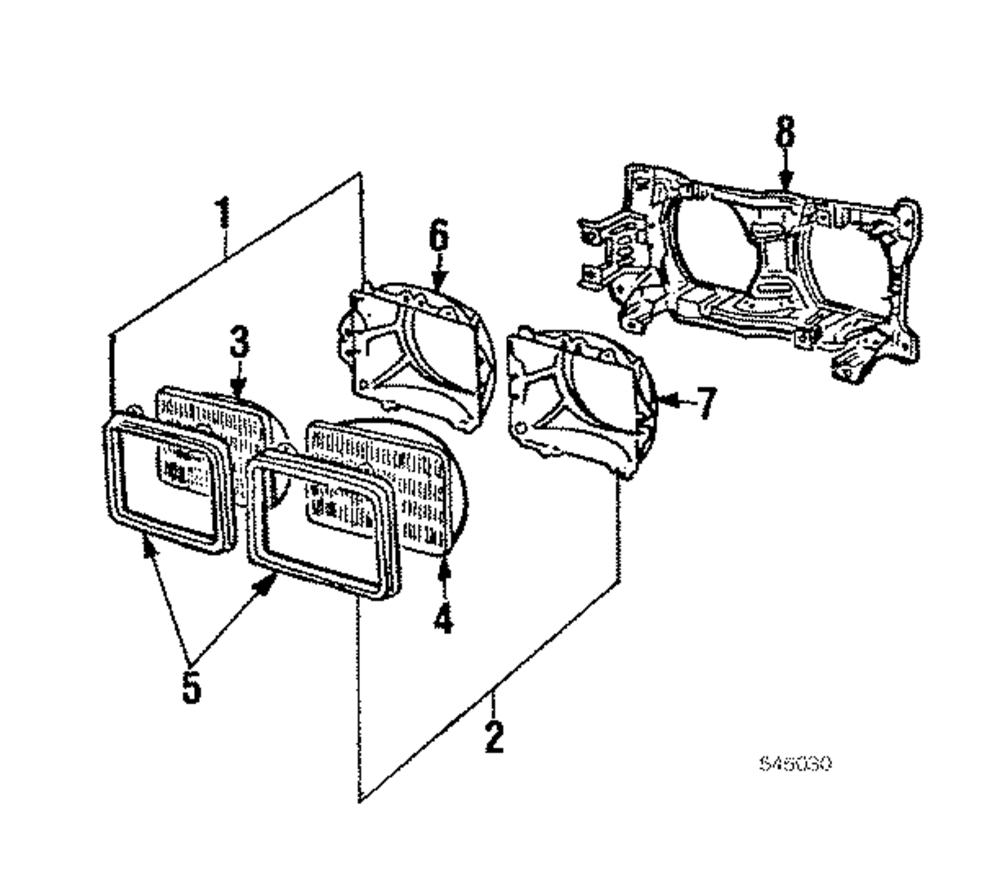 8
1
6
3
7
4
5
2
545030