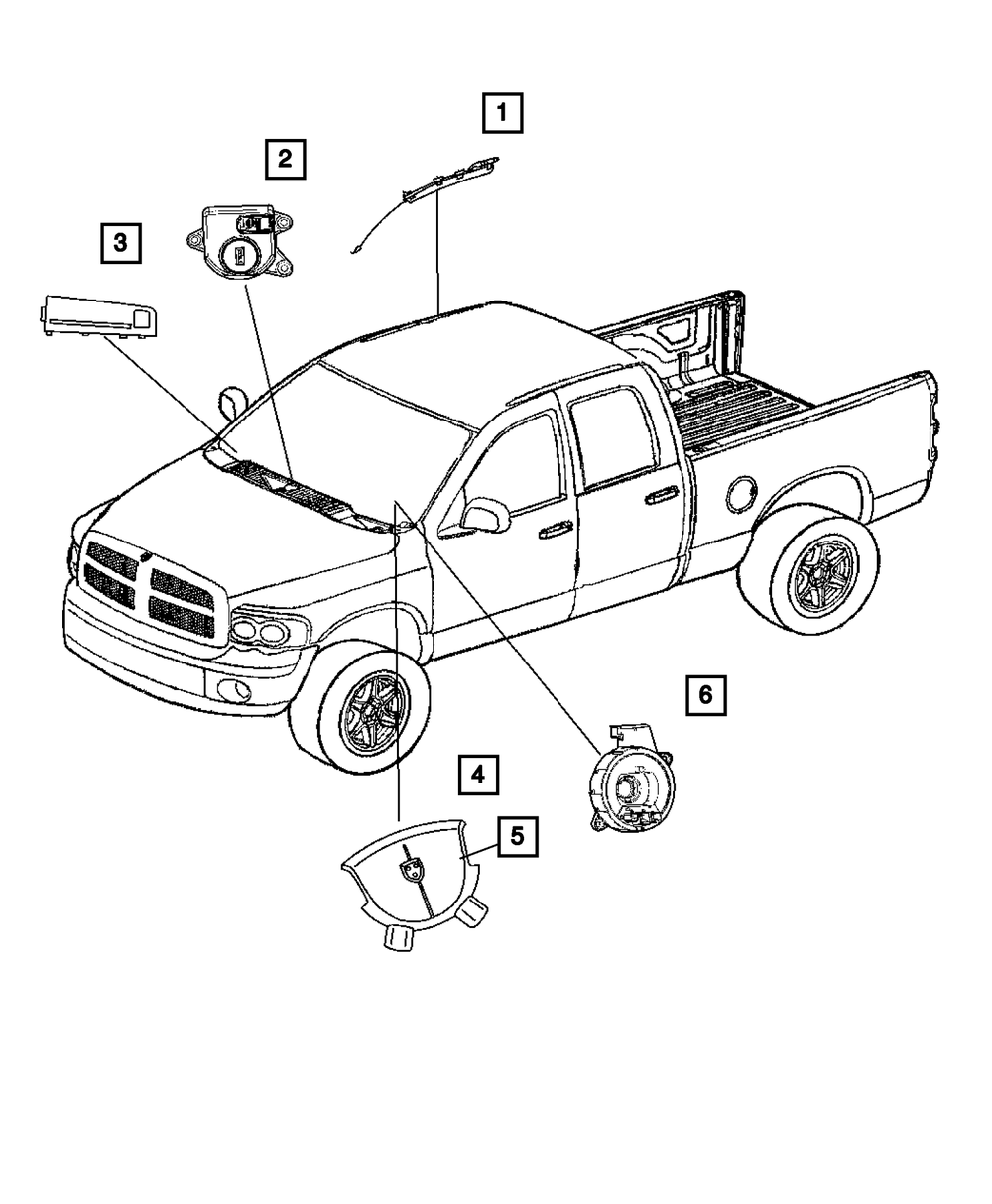 1
2
3
6
4
5