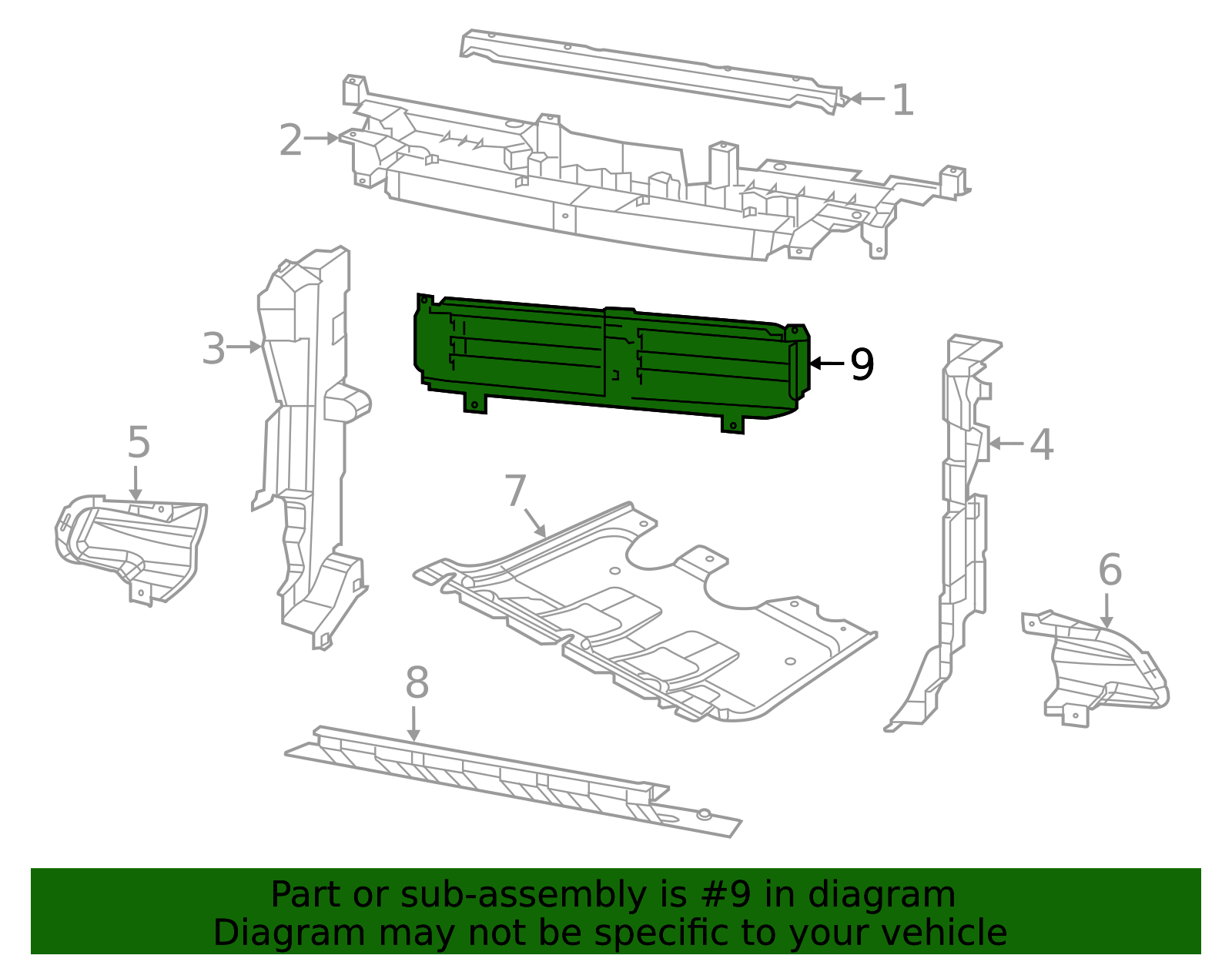 1
2
3
9
4
5
7
6
8

Part or sub-assembly is #9 in diagram
Diagram may not be specific to your vehicle