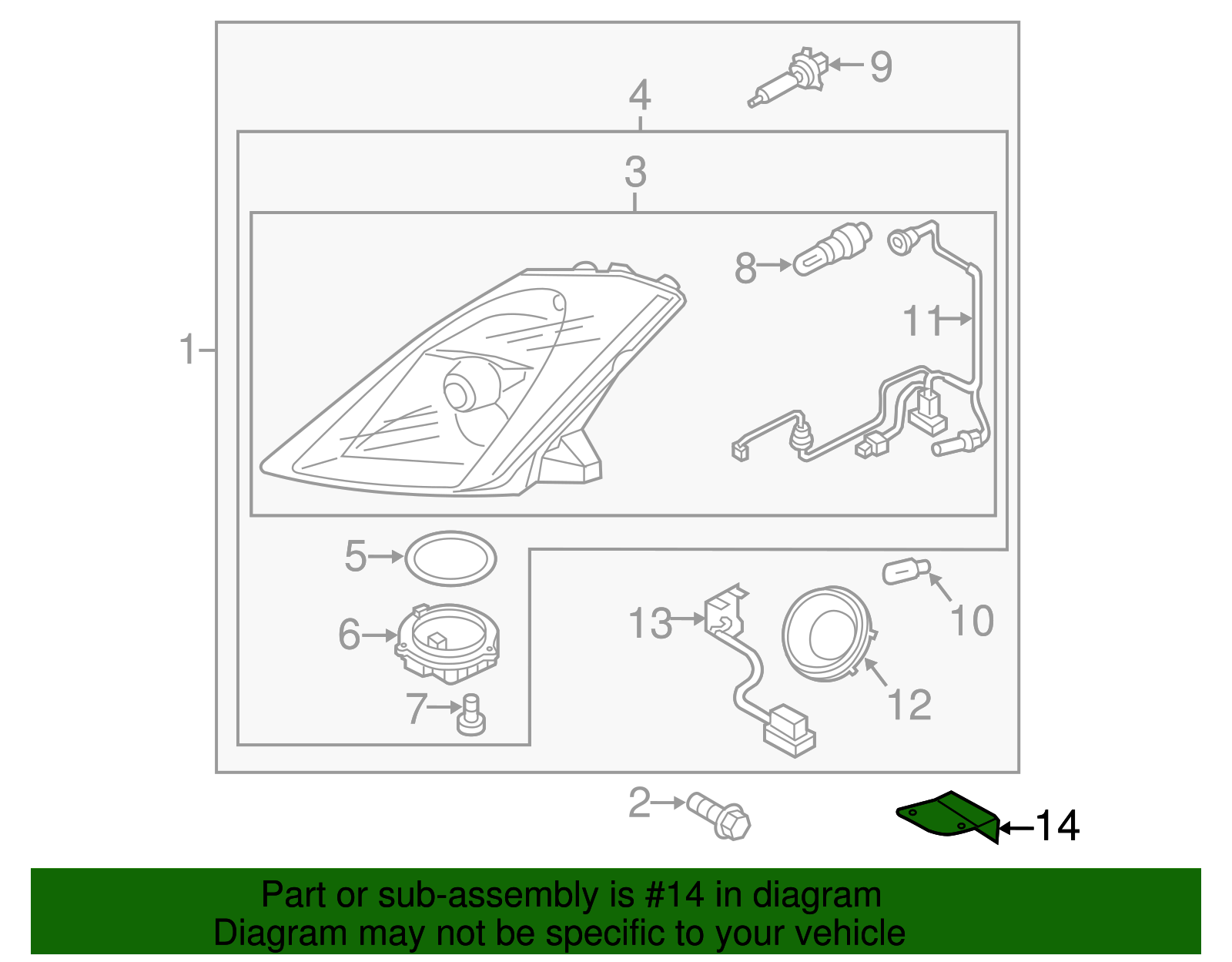 9
4
3
8
11
1
5
6
7
13
10
12
2
14

Part or sub-assembly is #14 in diagram
Diagram may not be specific to your vehicle