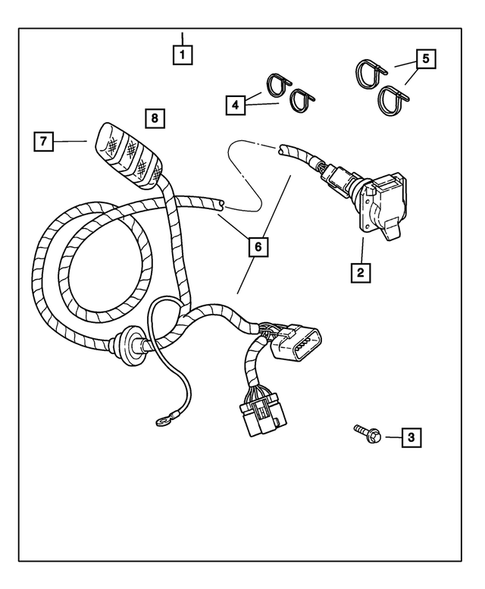 1
5
4
8
7
6
2
3