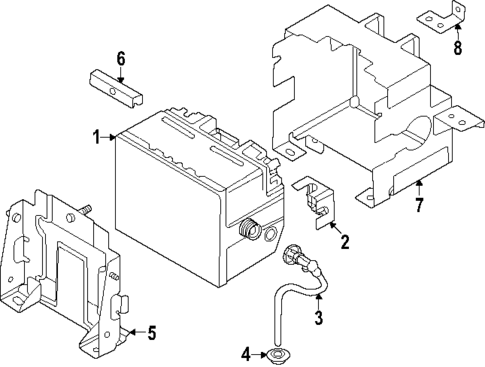 8
6
1
7
2
3
5
4