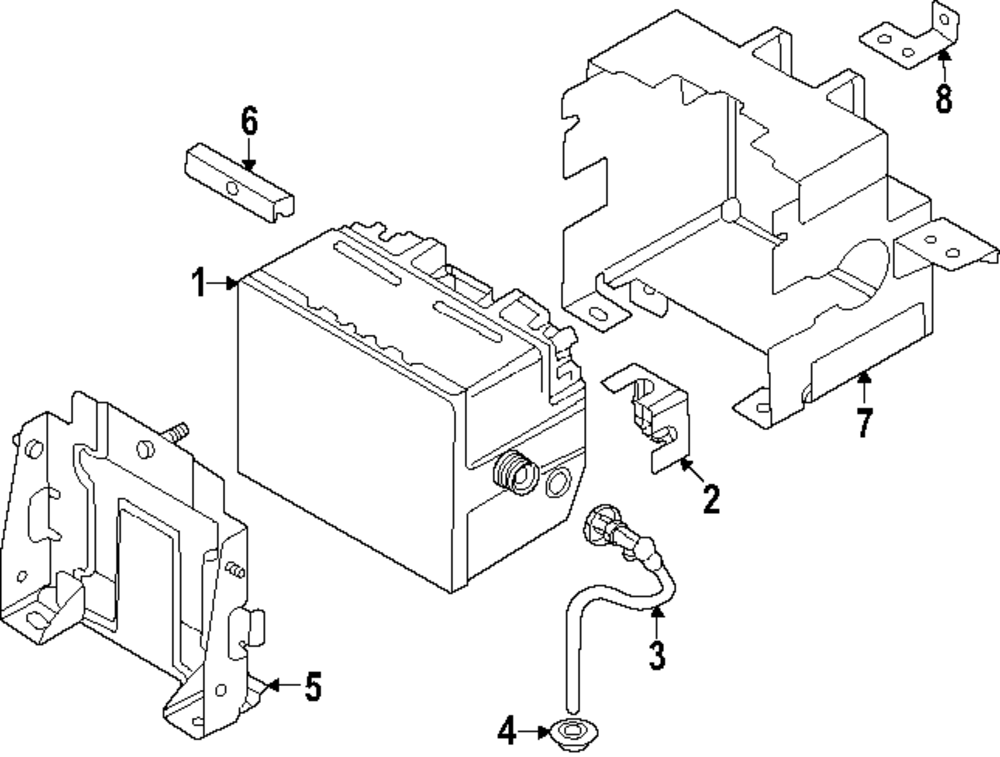 8
6
1
7
2
3
5
4