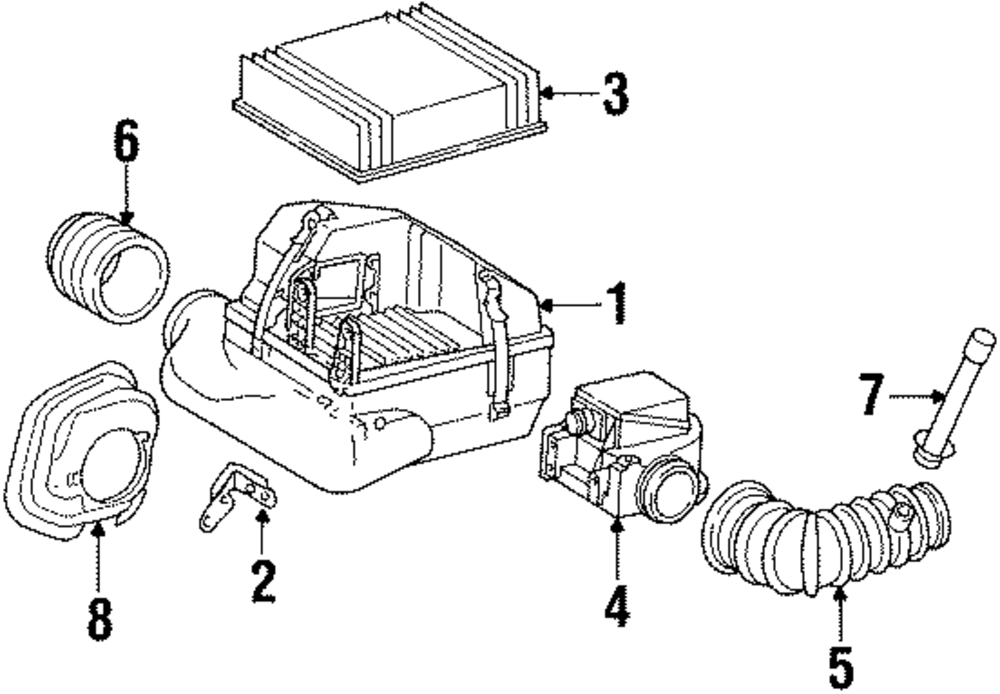 3
6
1
7
2
8
4
5