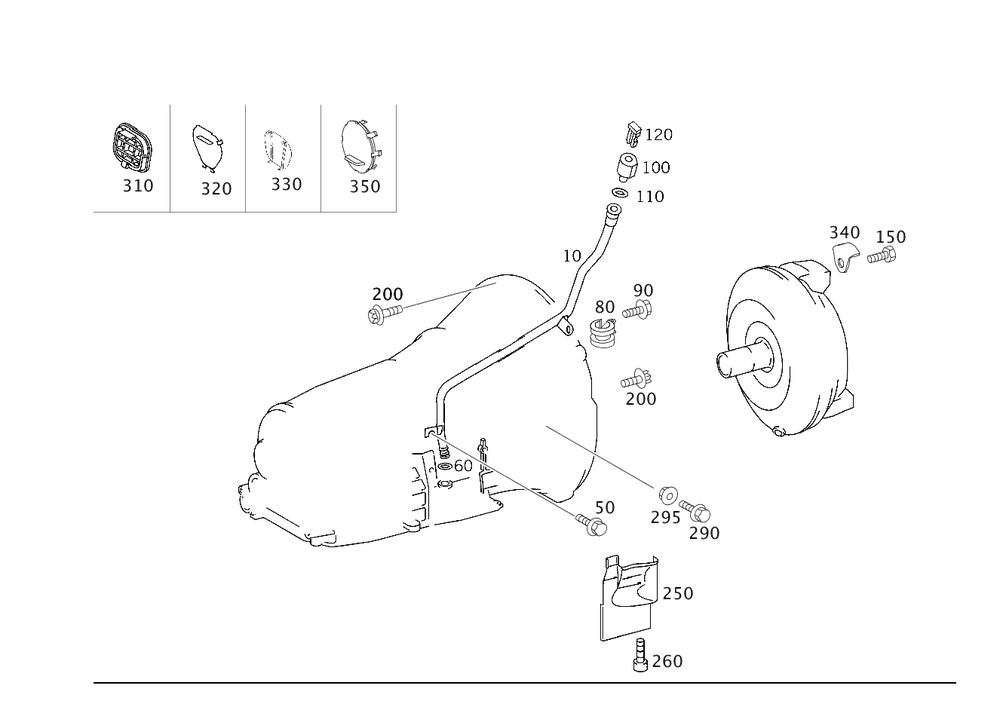 310
320
330
350
120
100
110
10
340
150
200
80
90
200
60
50
295
290
250
260