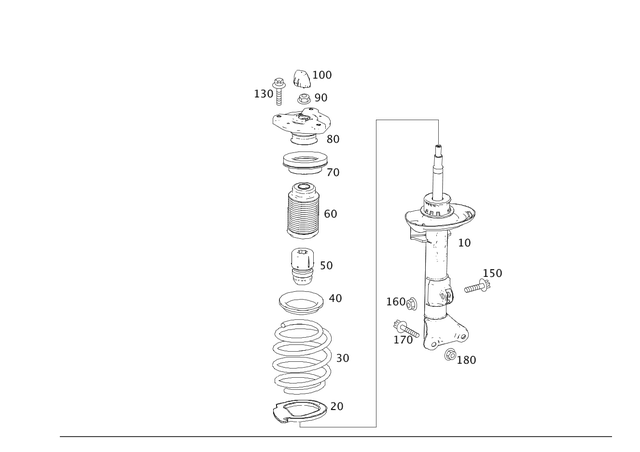 100
130
90
80
70
60
50
40
30
20
10
150
160
170
180