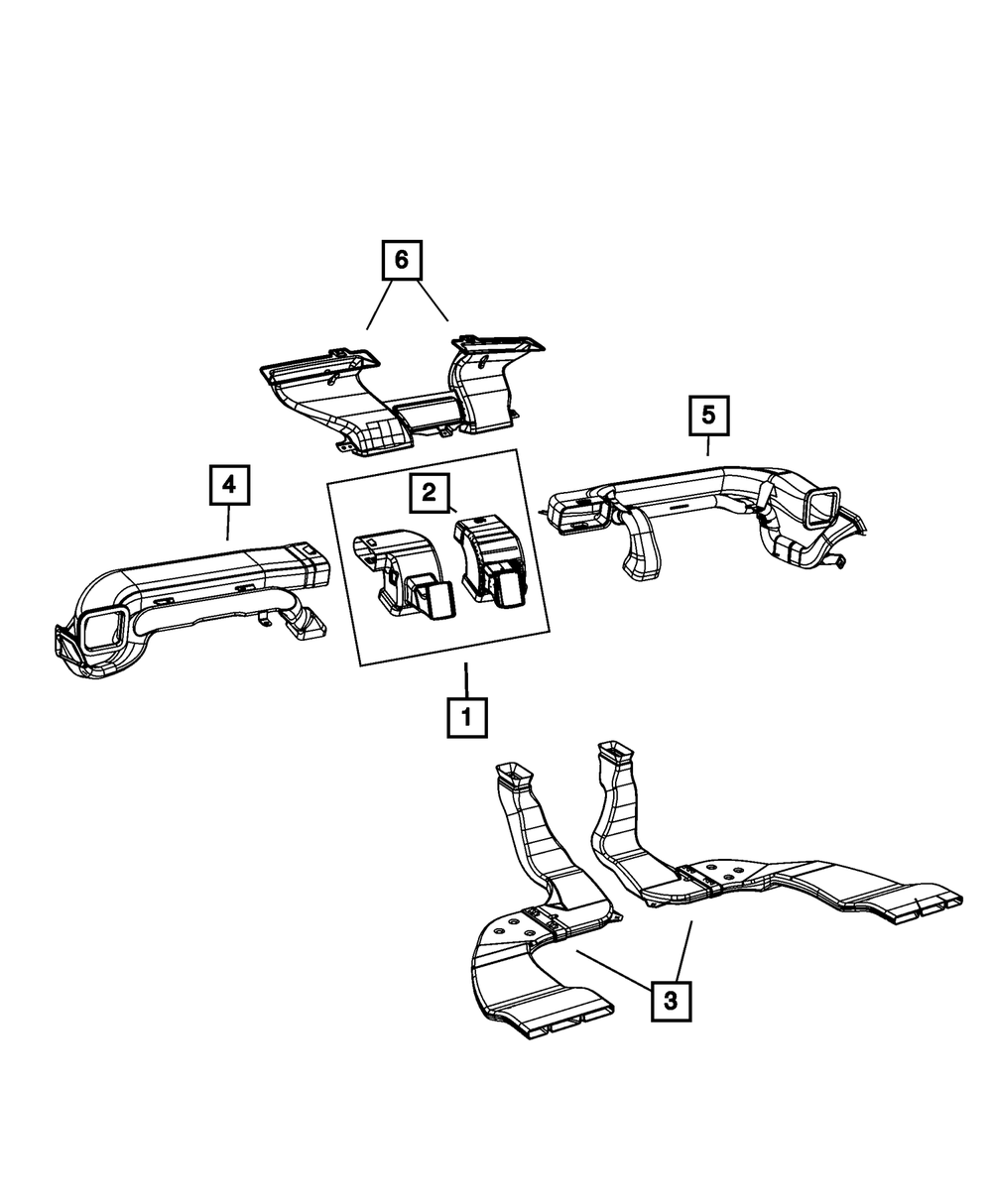 6
5
4
2
1
3