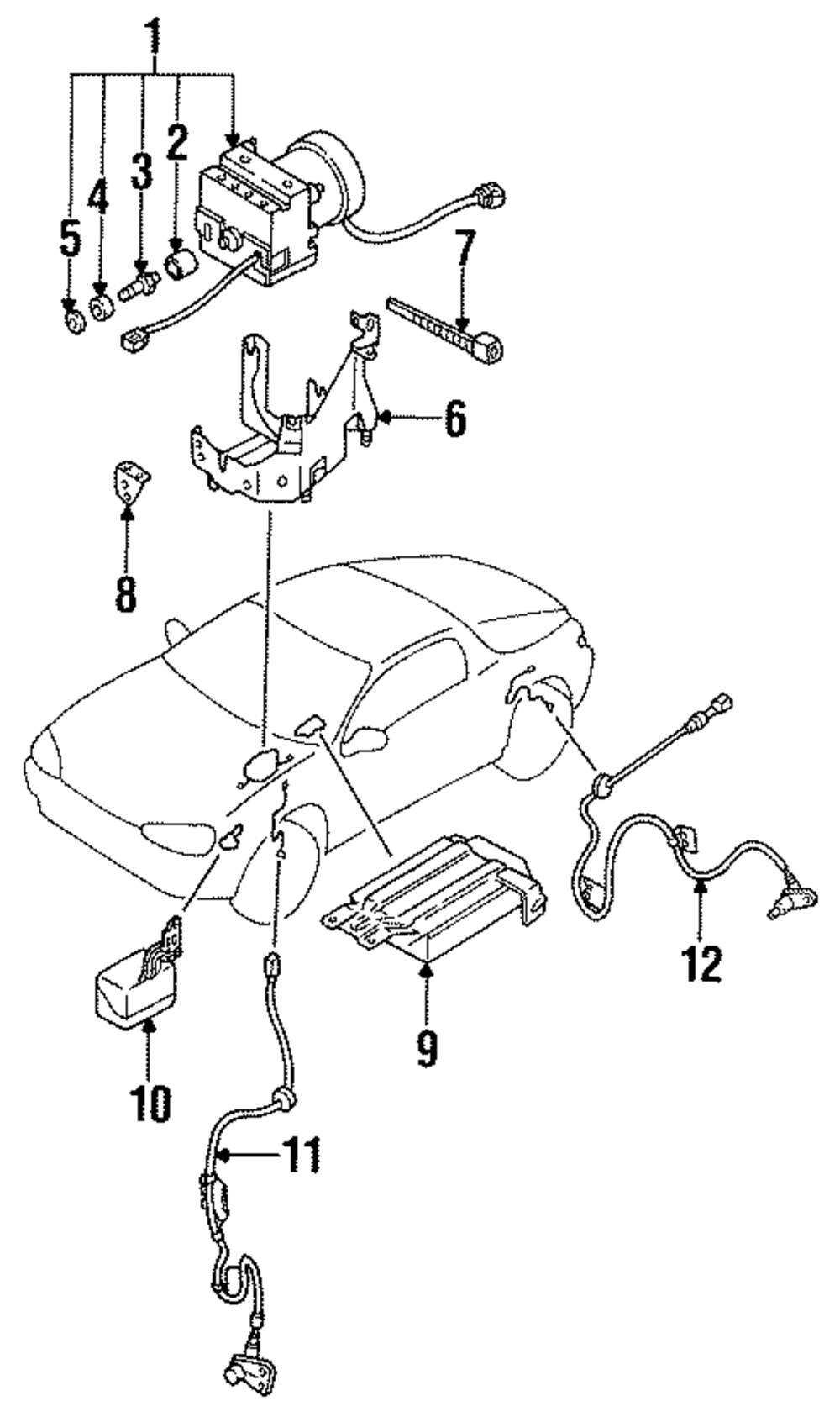 1
5
4
3
2
7
6
8
12
9
10
11