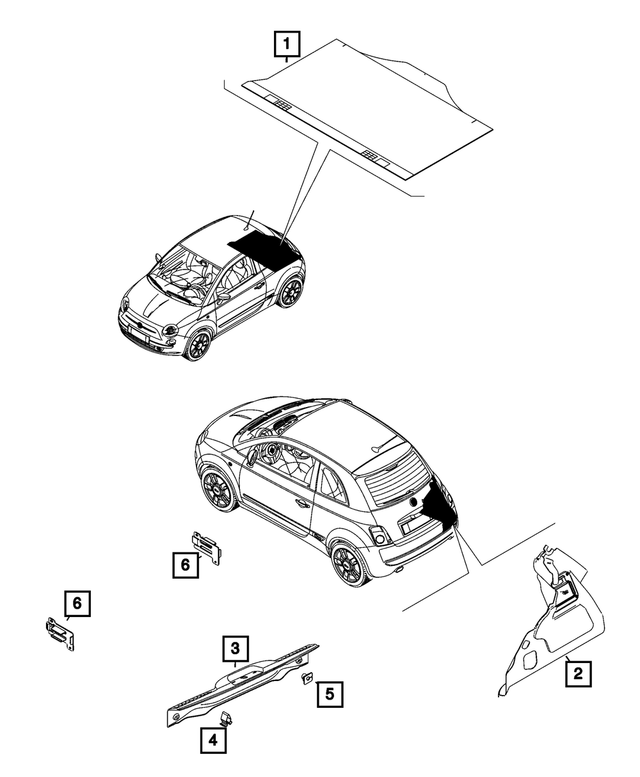 1

6

6

3

5

4

2