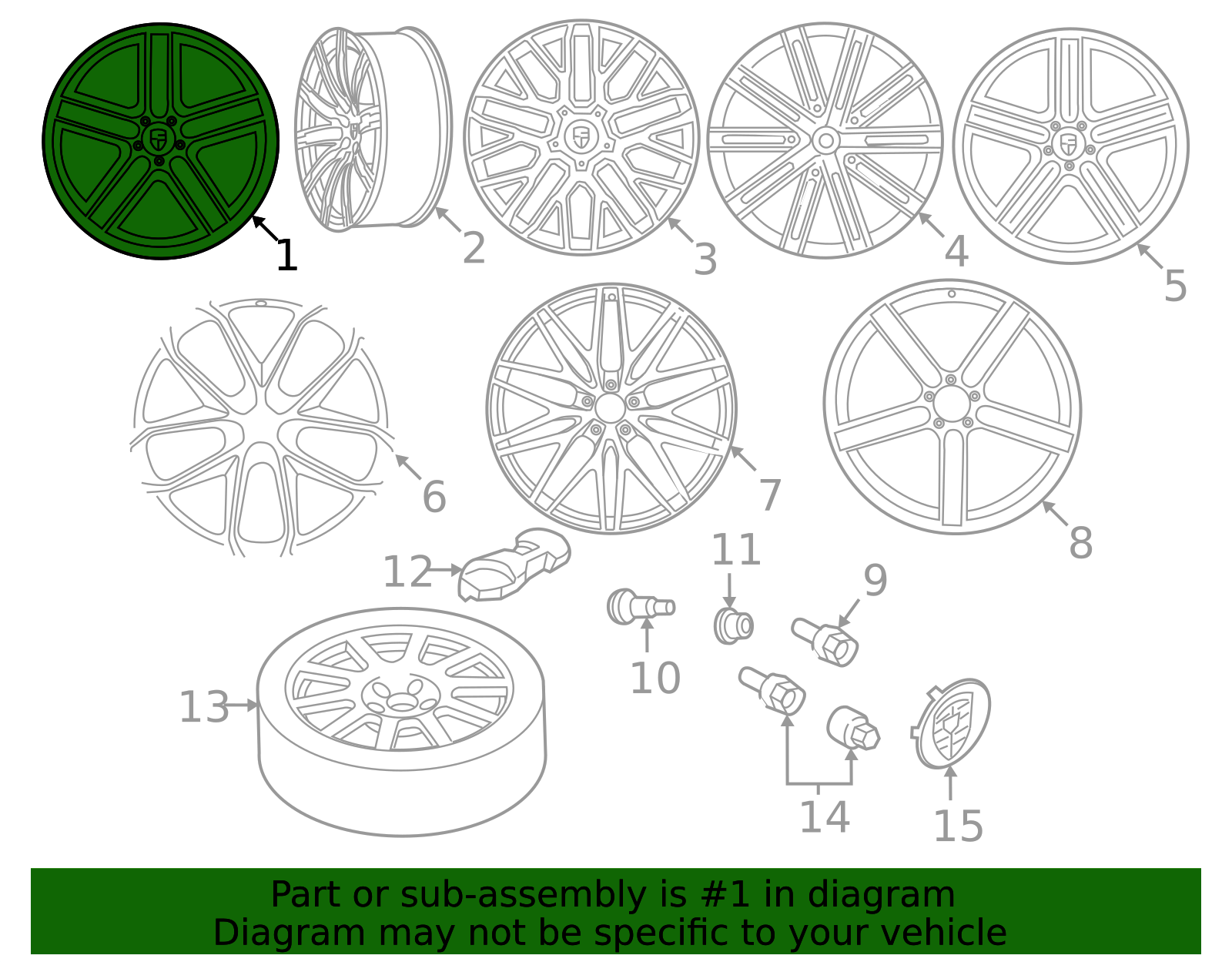 1
2
3
4
5
6
7
8
12
11
9
10
13
14
15

Part or sub-assembly is #1 in diagram
Diagram may not be specific to your vehicle