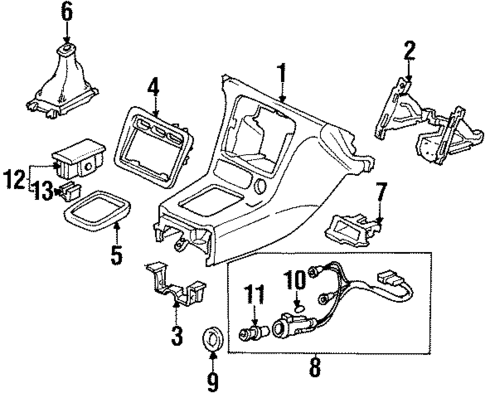 6
2
4
1
12
13
7
5
10
11
3
9
8