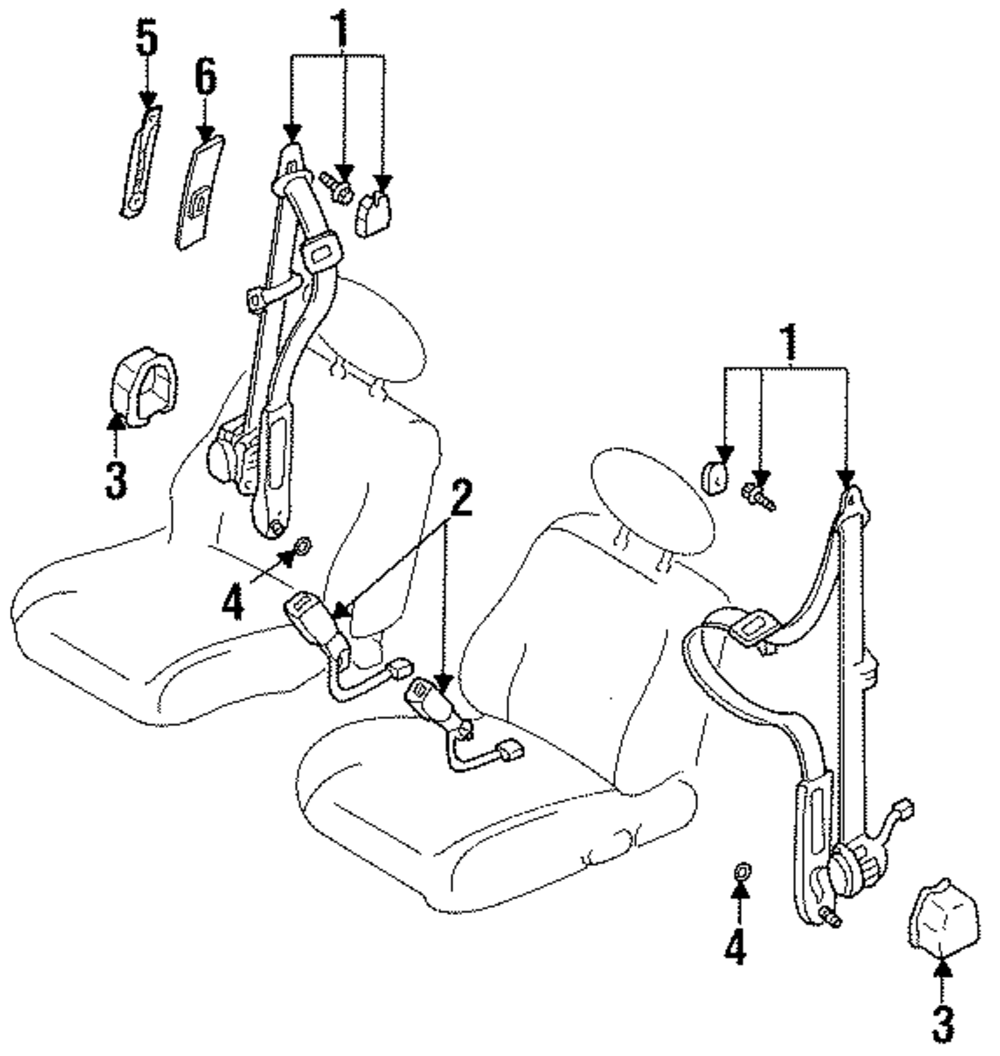 5
6
1
3
4
2
1
4
3