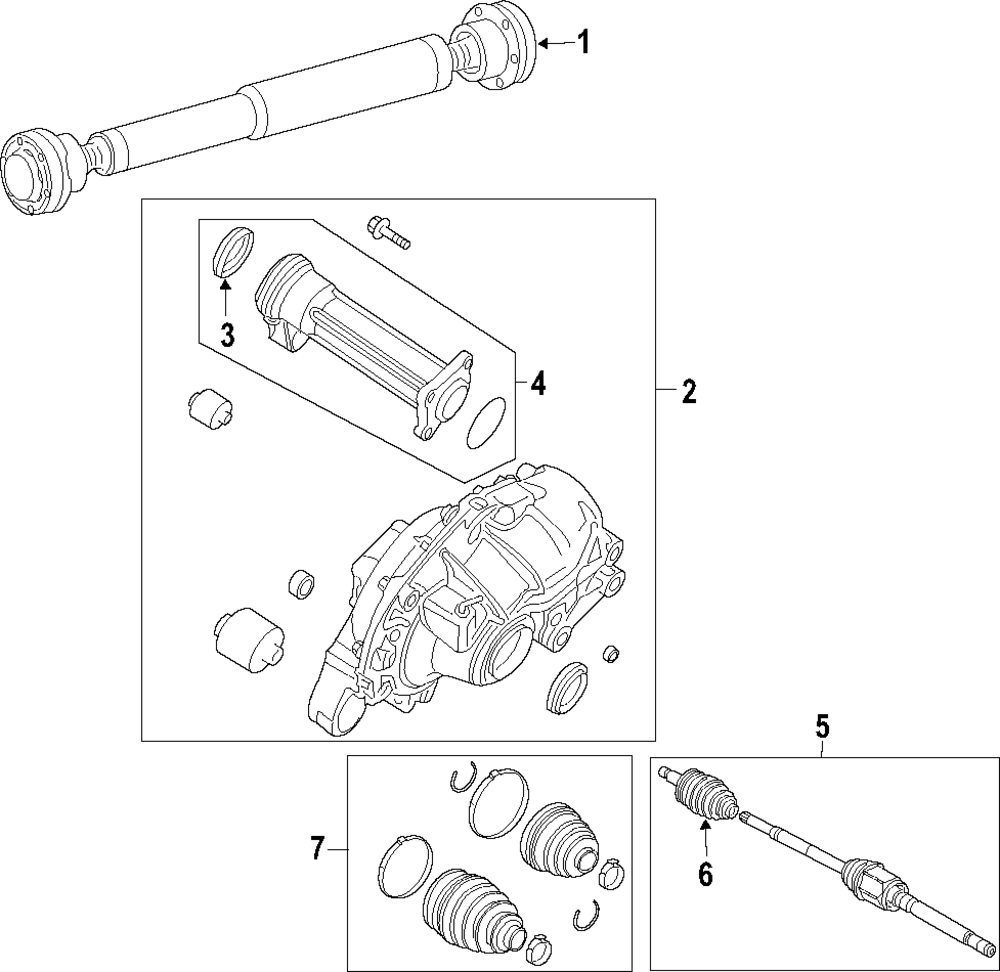 1
3
4
2
5
7
6