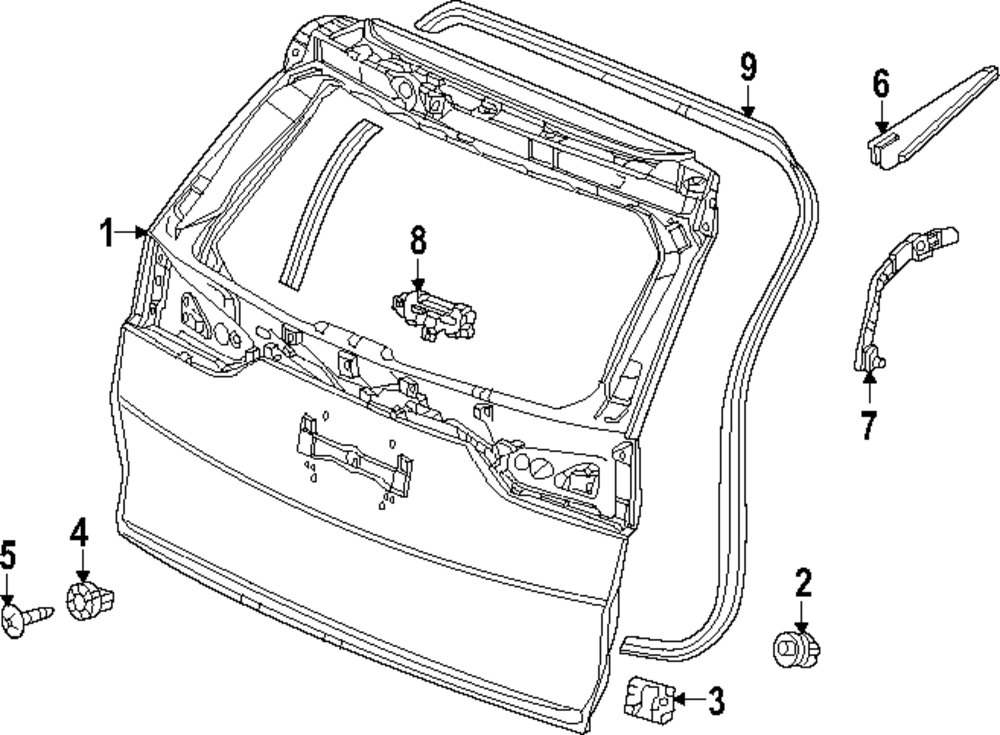 9
6
1
8
7
5
4
2
3