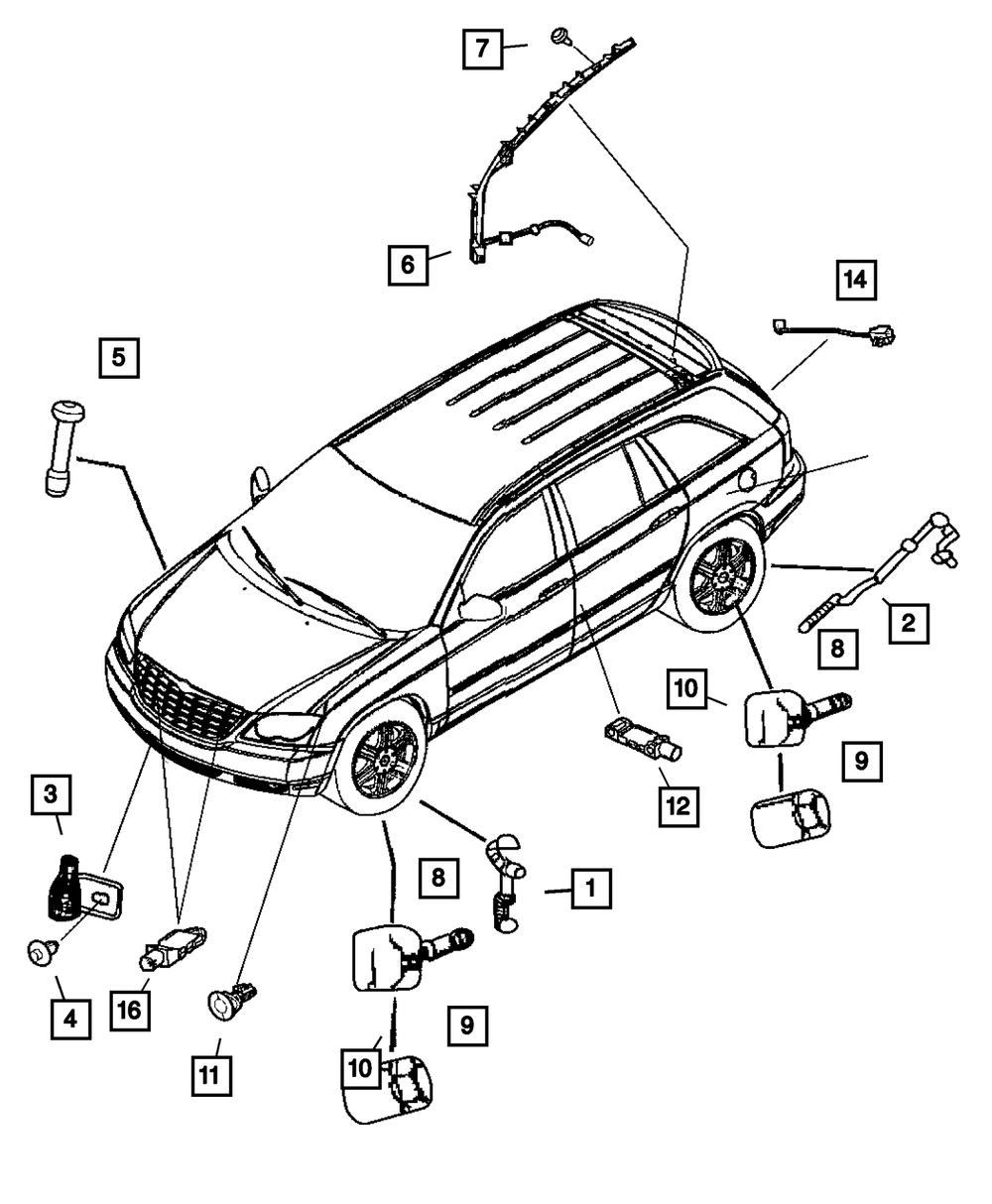 7
6
14
5
2
8
10
9
12
3
8
1
4
16
11
9
10