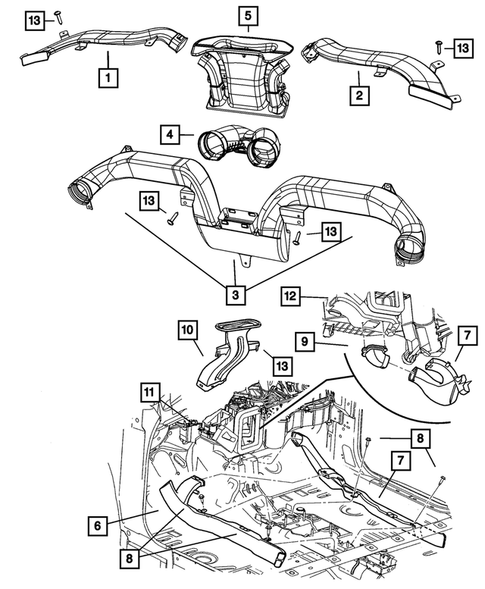 13
5
13
1
2
4
13
13
3
12
10
9
7
13
11
8
7
6
8