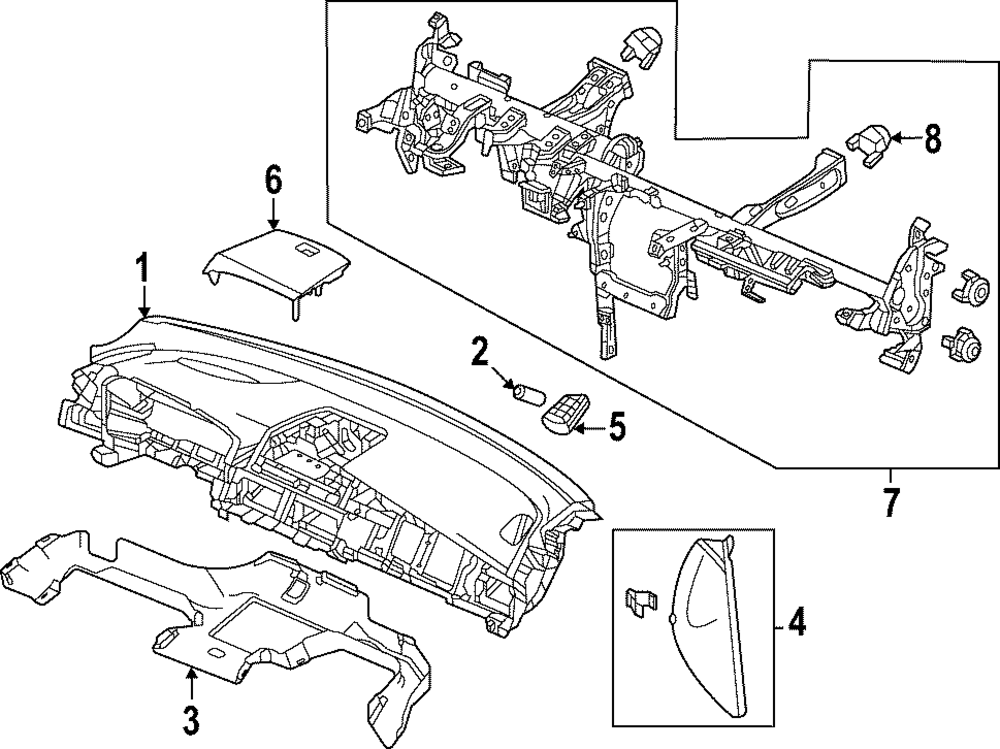 8
6
1
2
5
7
4
3