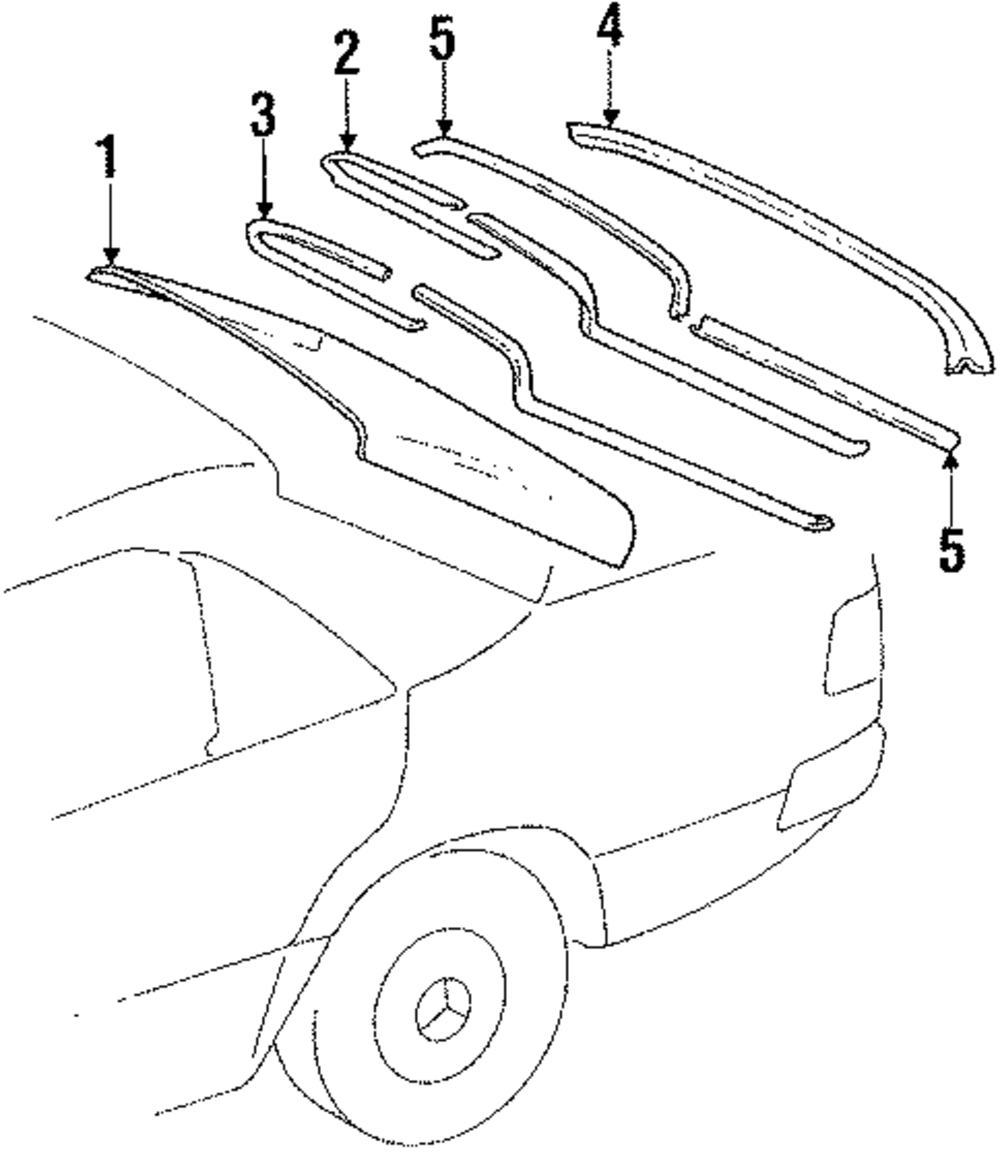 1
3
2
5
4
5