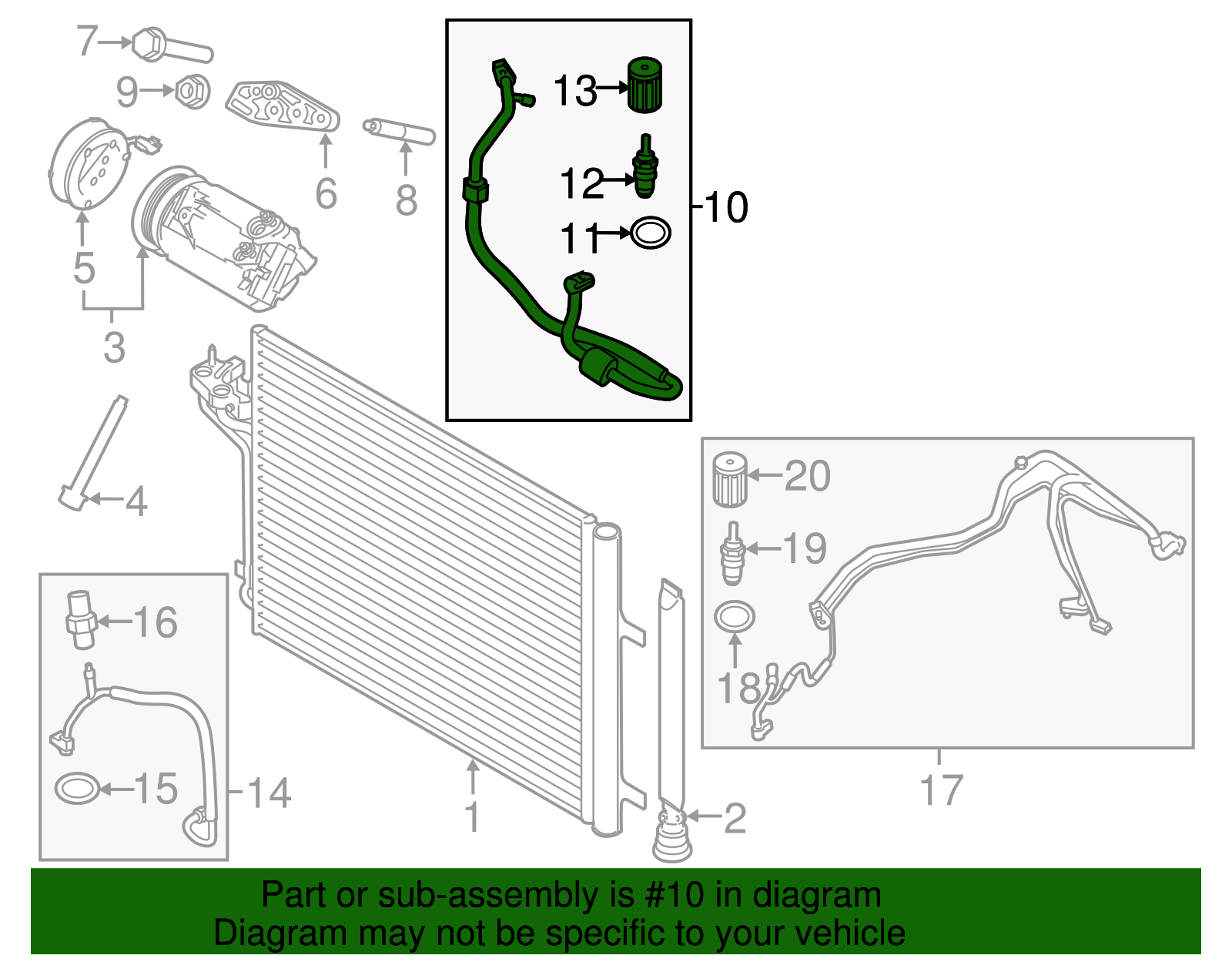 7
9
6
8
5
3
13
12
11
10
4
20
19
18
17
16
15
14
1
2

Part or sub-assembly is #10 in diagram
Diagram may not be specific to your vehicle