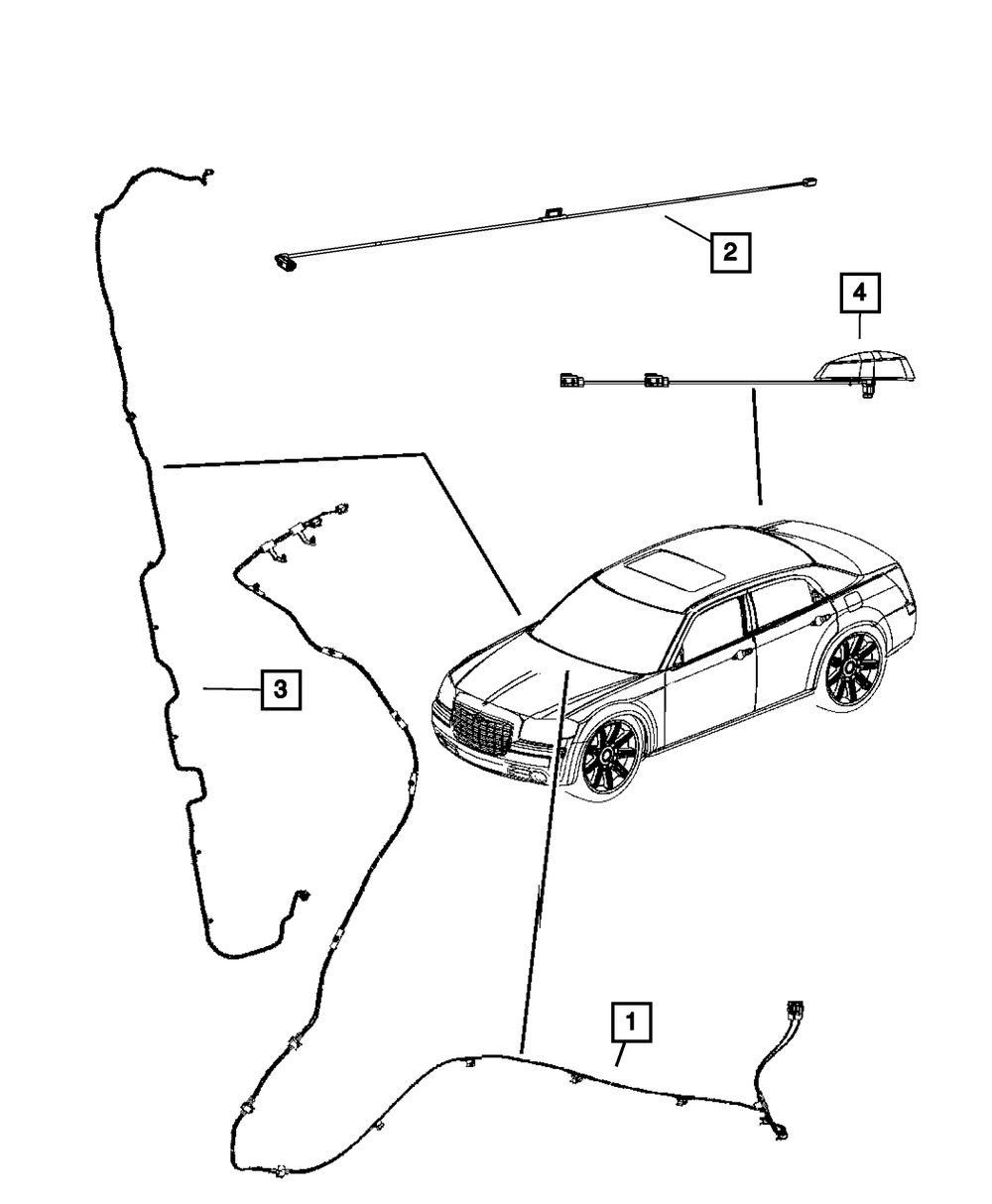 2
4
3
1