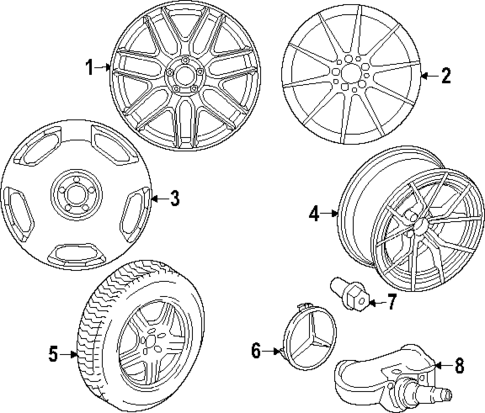 1
2
3
4
5
6
7
8