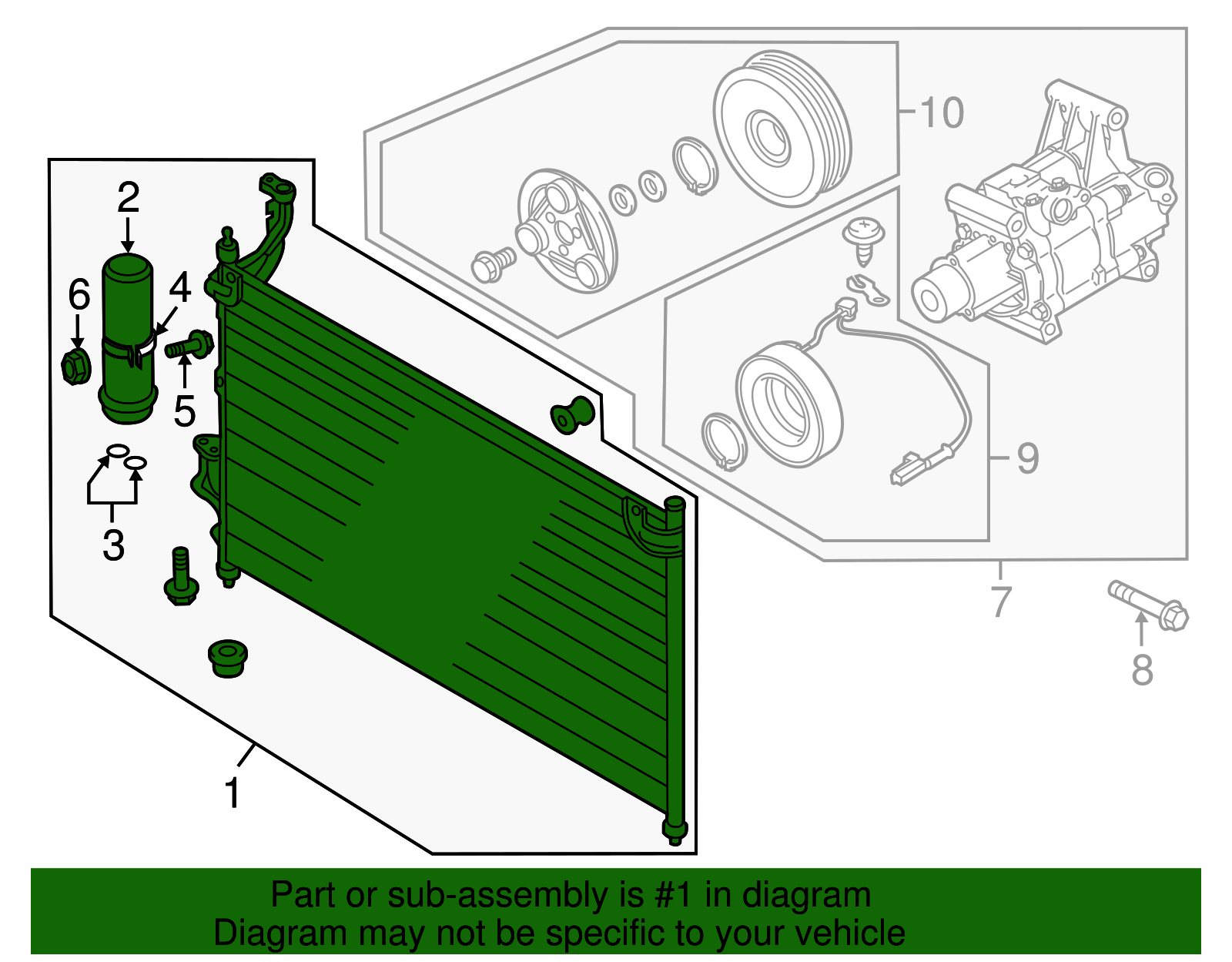 10
2
6
4
5
3
9
7
8
1

Part or sub-assembly is #1 in diagram
Diagram may not be specific to your vehicle