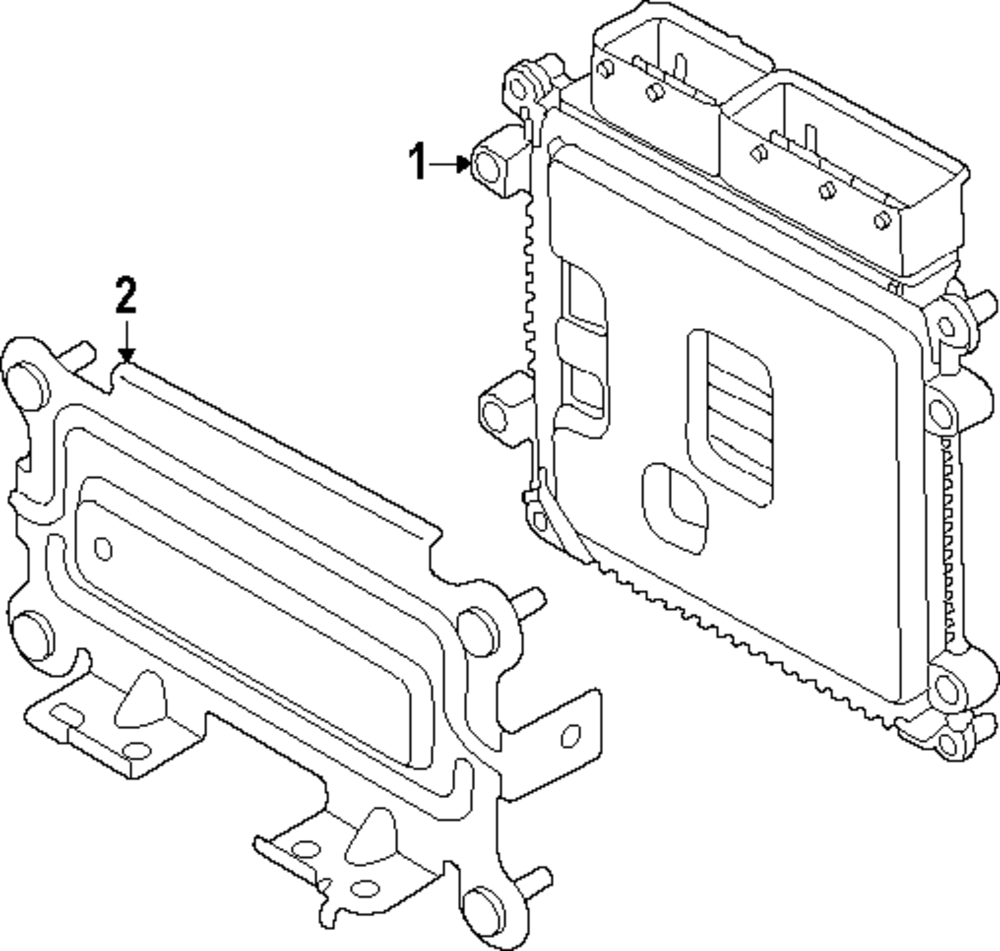 1
2