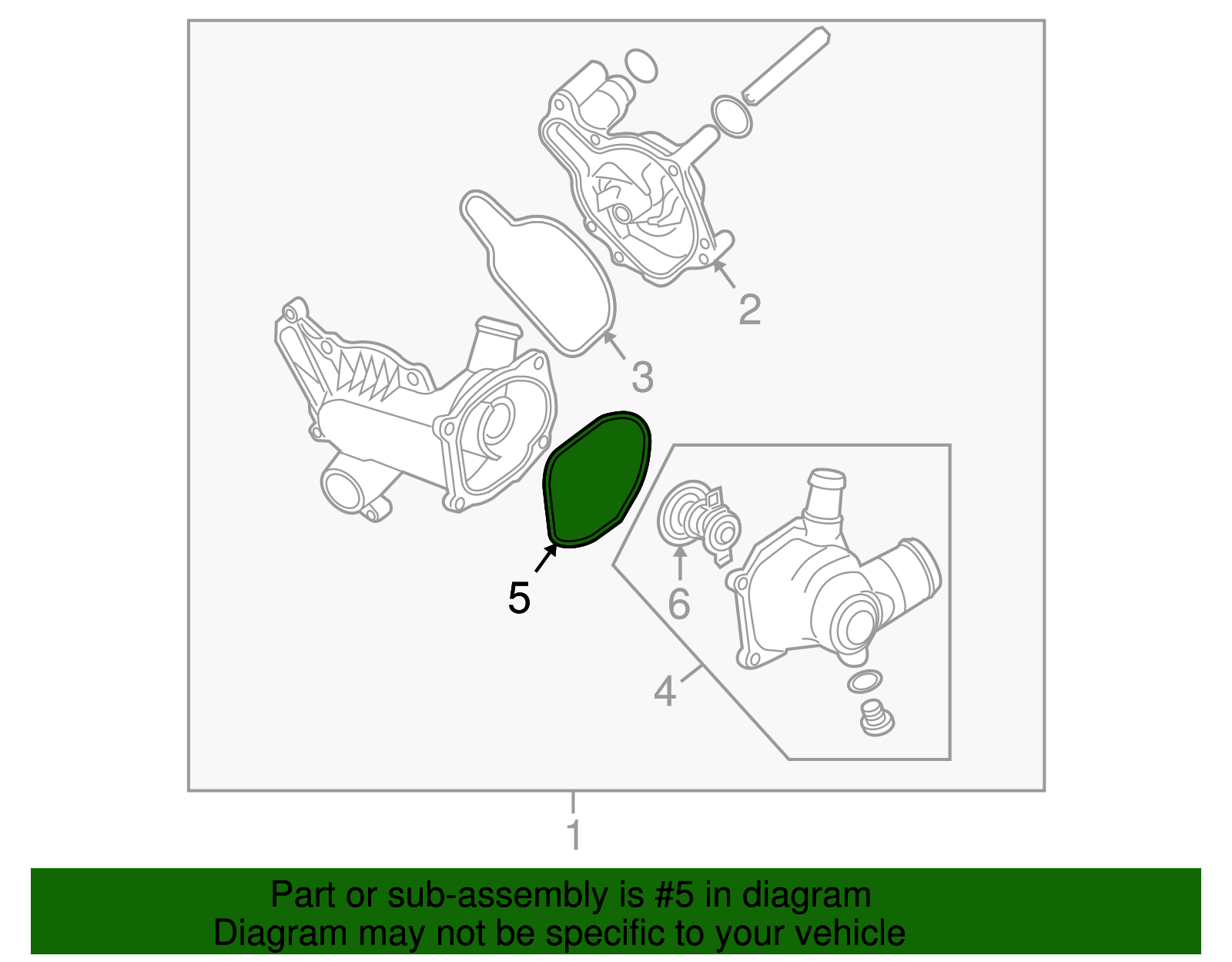 2
3
5
6
4
1
Part or sub-assembly is #5 in diagram
Diagram may not be specific to your vehicle