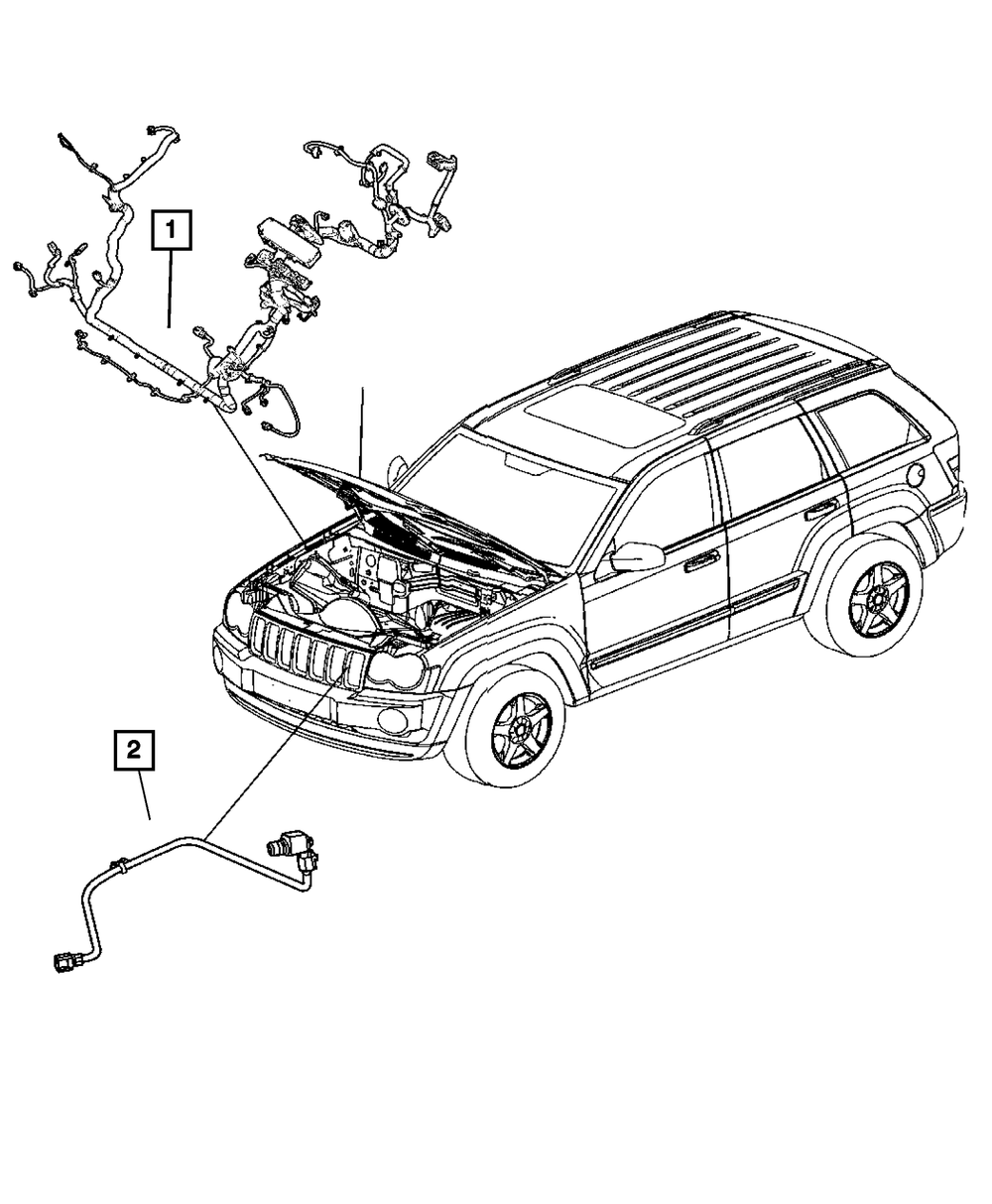 1

2