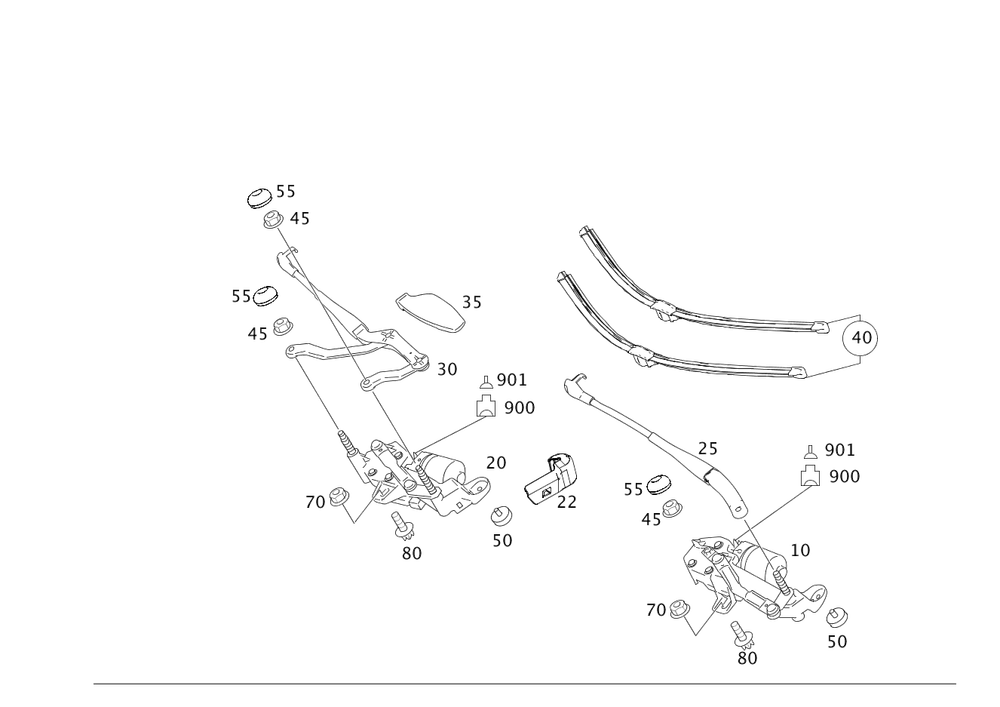 55
45
55
45
35
30
901
900
20
22
70
80
50
40
25
901
900
55
45
10
70
80
50