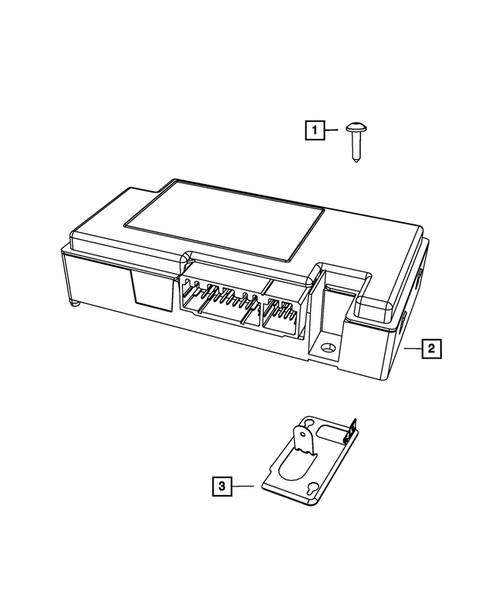 1
2
3