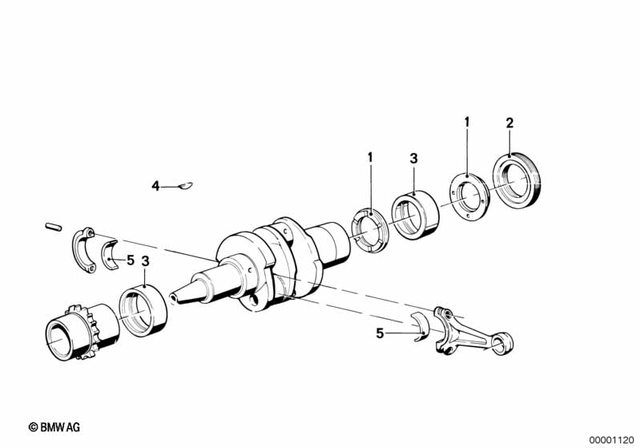 1
2
1
3
4
5
3
5
© BMW AG
00001120