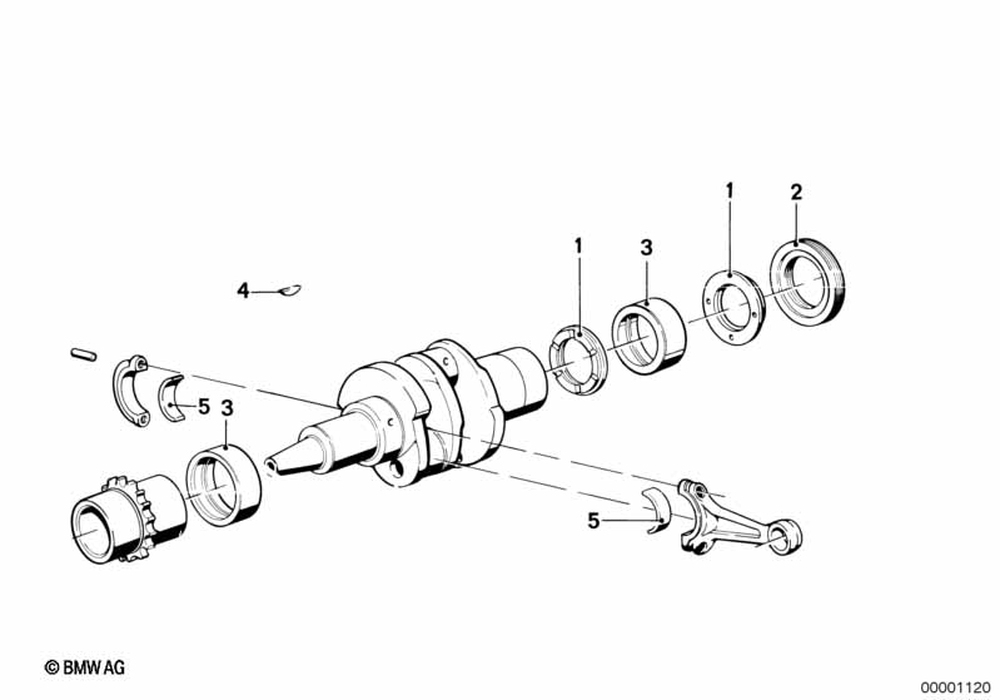 1
2
1
3
4
5
3
5
© BMW AG
00001120