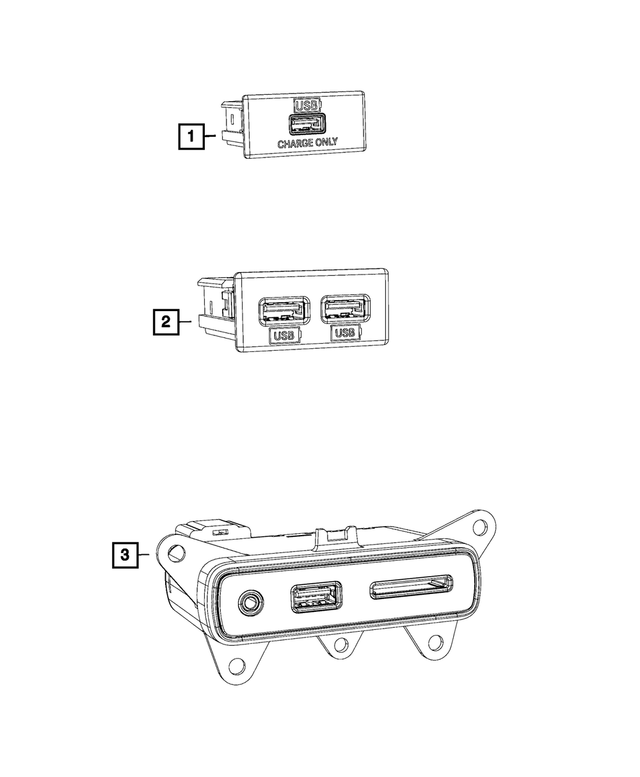 1
USB
CHARGE ONLY

2
USB
USB

3