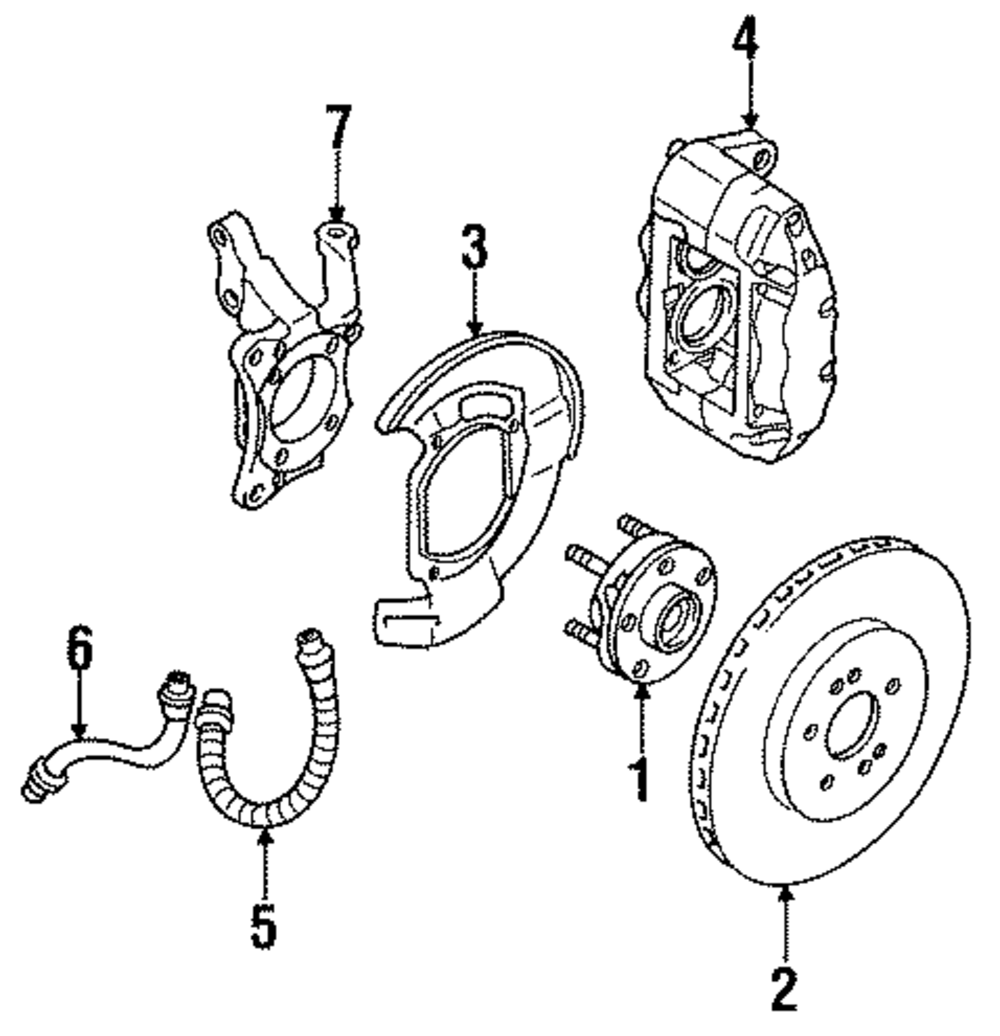 4
7
3
6
1
5
2