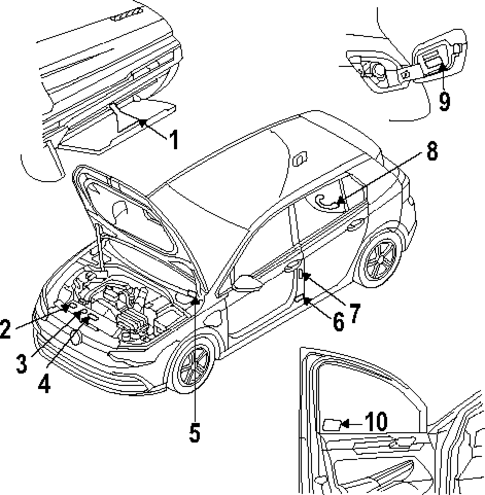 1
9
8
2
3
4
7
6
5
10