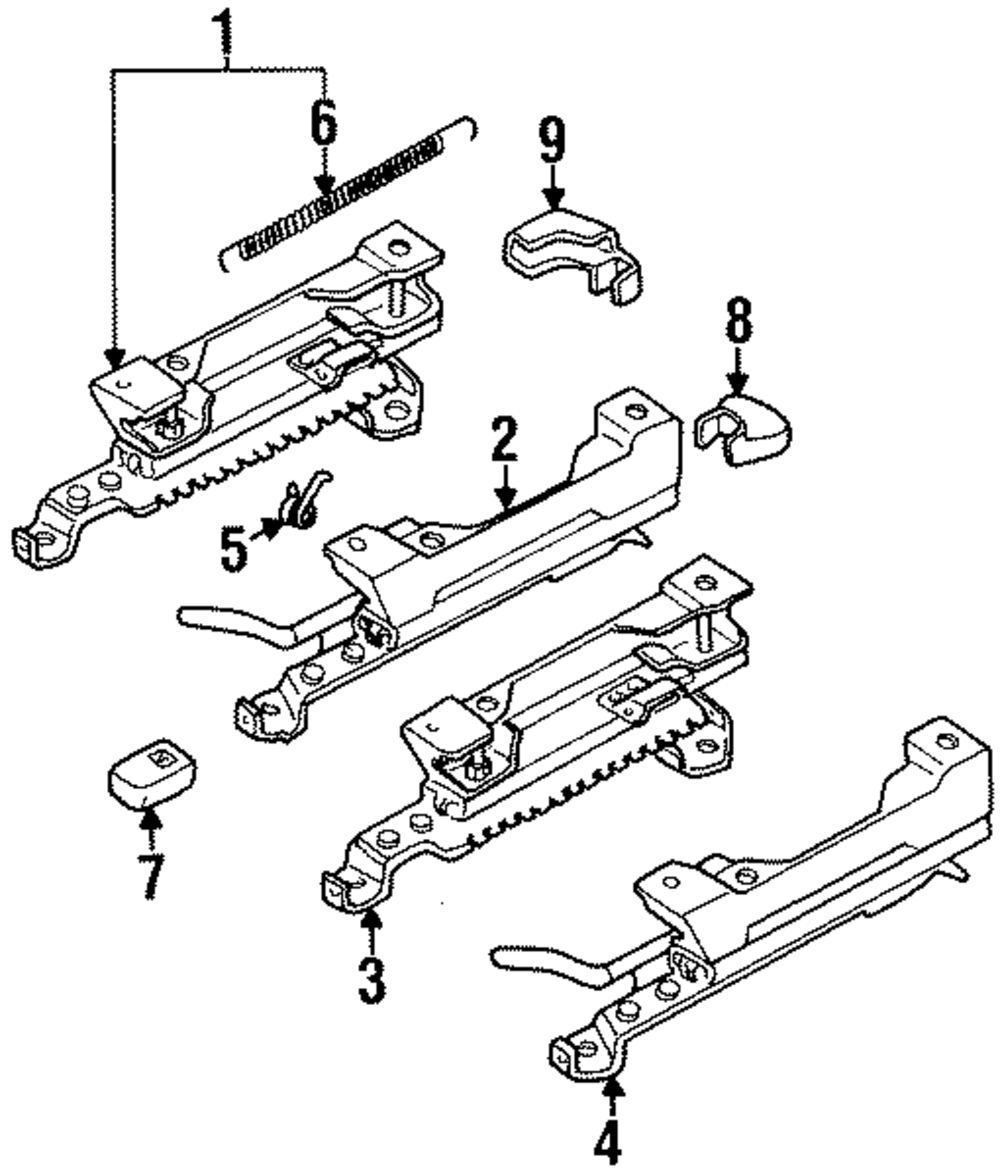 1
6
9
8
2
5
7
3
4