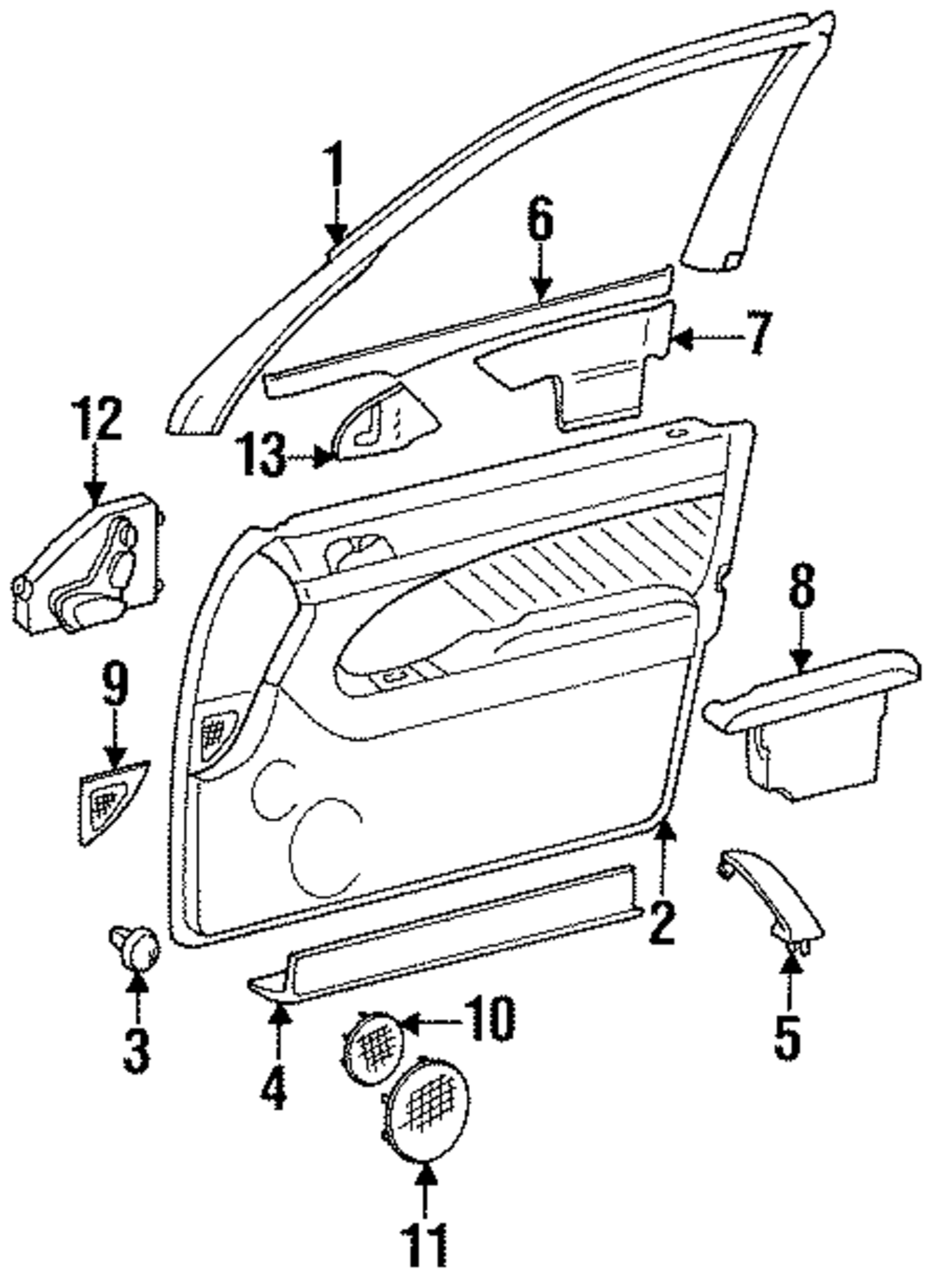 1
6
7
12
13
8
9
2
3
4
10
5
11